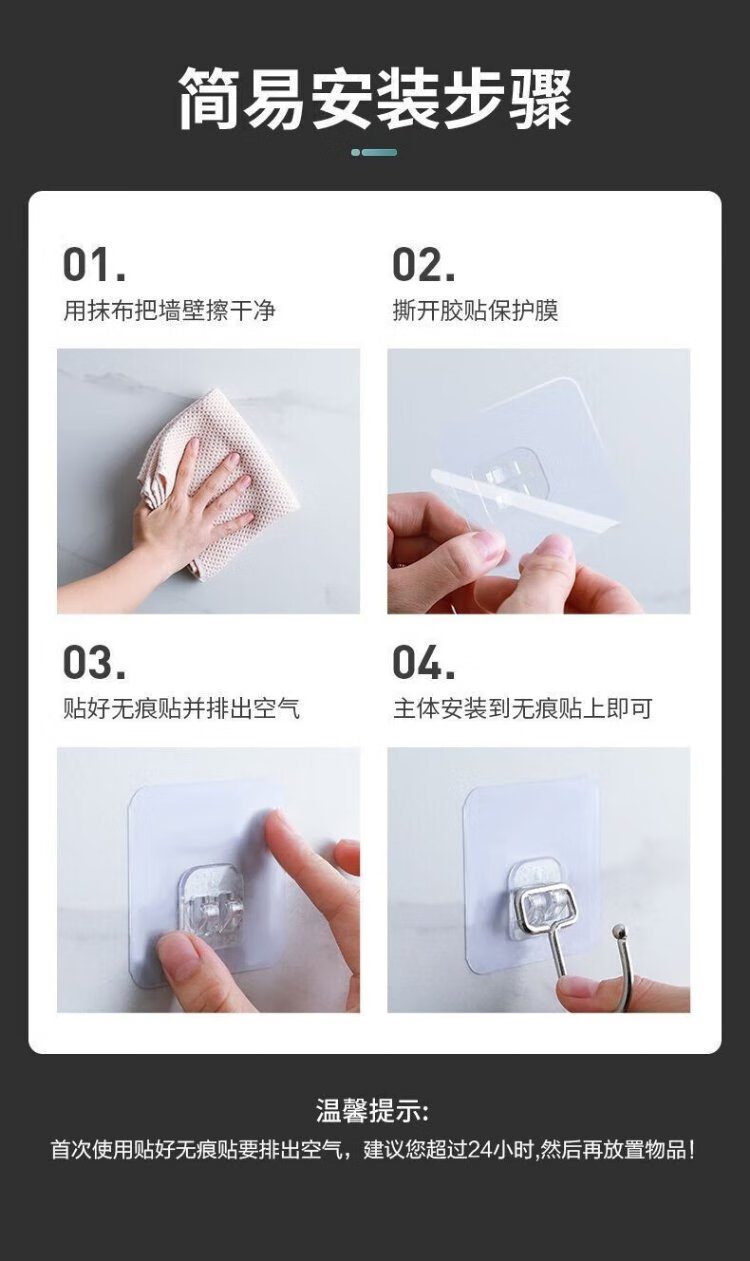 简易安装步骤

01.
用抹布把墙壁擦干净

02.
撕开胶贴保护膜

03.
贴好无痕贴并排出空气

04.
主体安装到无痕贴上即可

温馨提示:
首次使用贴好无痕贴要排出空气，建议您超过24小时,然后再放置物品!