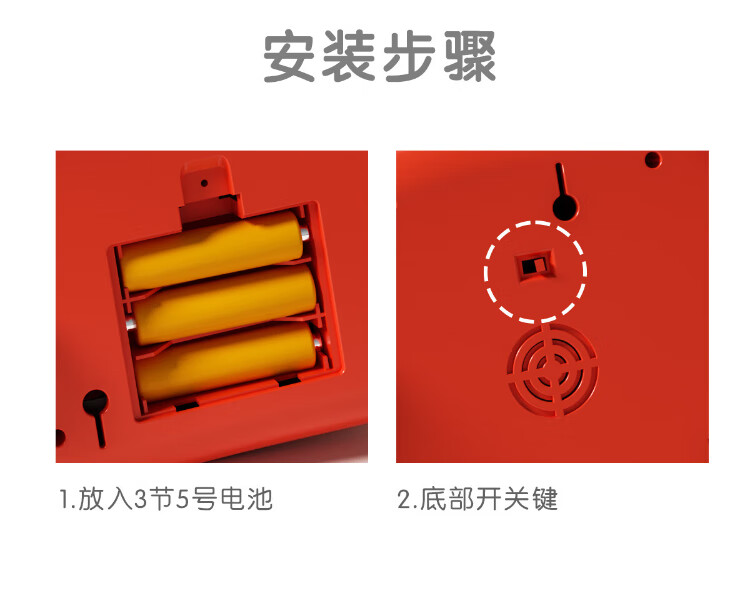 安装步骤

1.放入3节5号电池

2.底部开关键