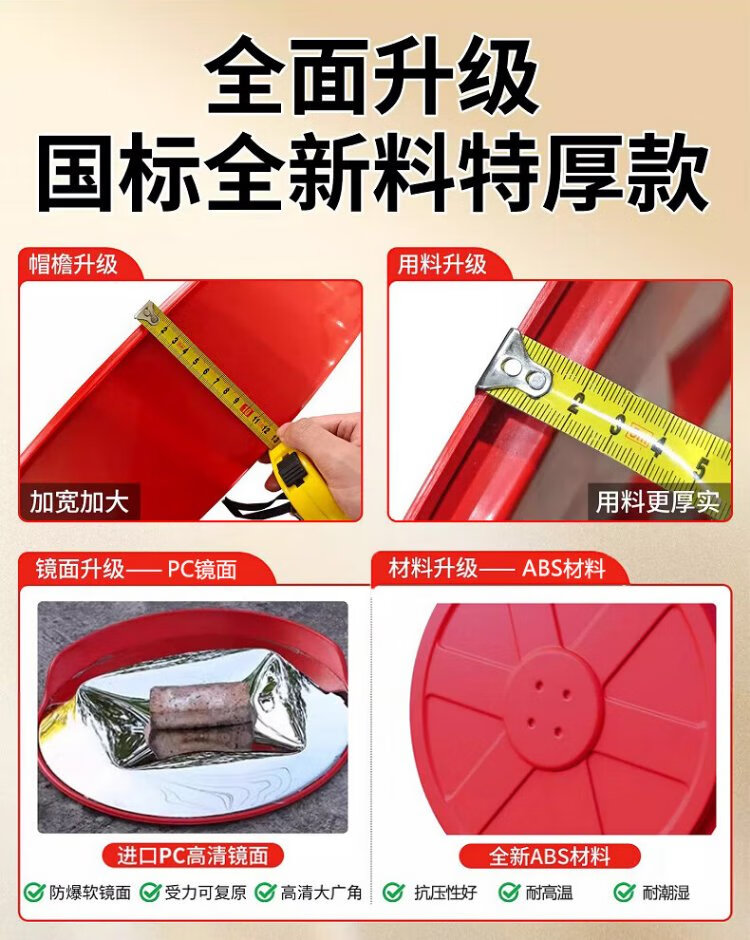 全面升级
国标全新料特厚款

帽檐升级

加宽加大

用料升级

用料更厚实

镜面升级—— PC镜面

进口PC高清镜面

防爆软镜面 受力可复原 高清大广角

材料升级—— ABS材料

全新ABS材料

抗压性好 耐高温 耐潮湿