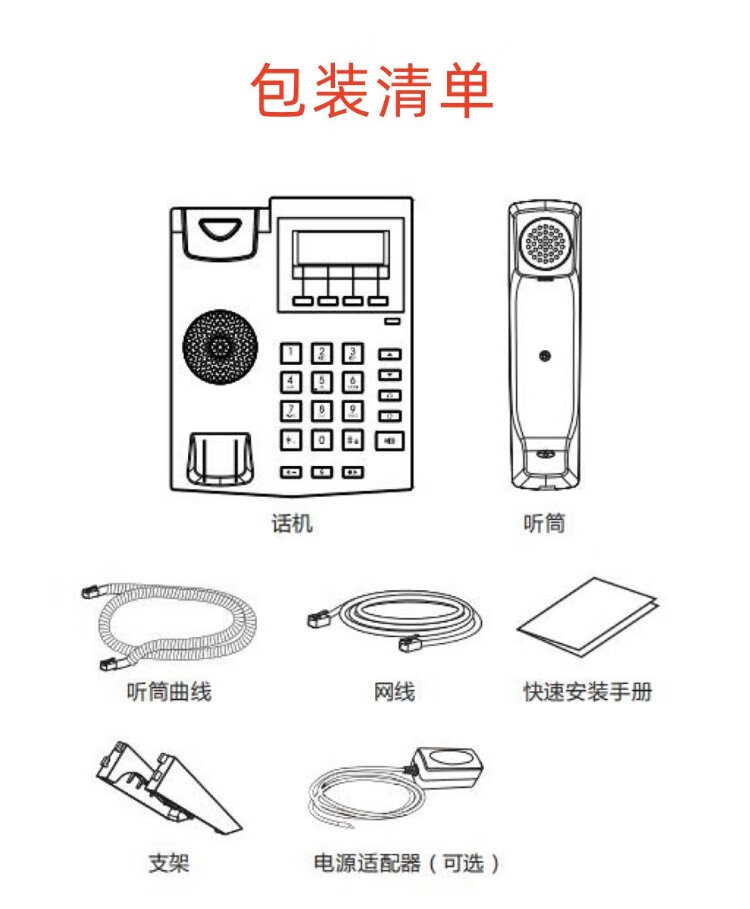 包装清单

1 2 3
4 5 6
7 8 9
* 0 #

话机

听筒

听筒曲线

网线

快速安装手册

支架

电源适配器（可选）