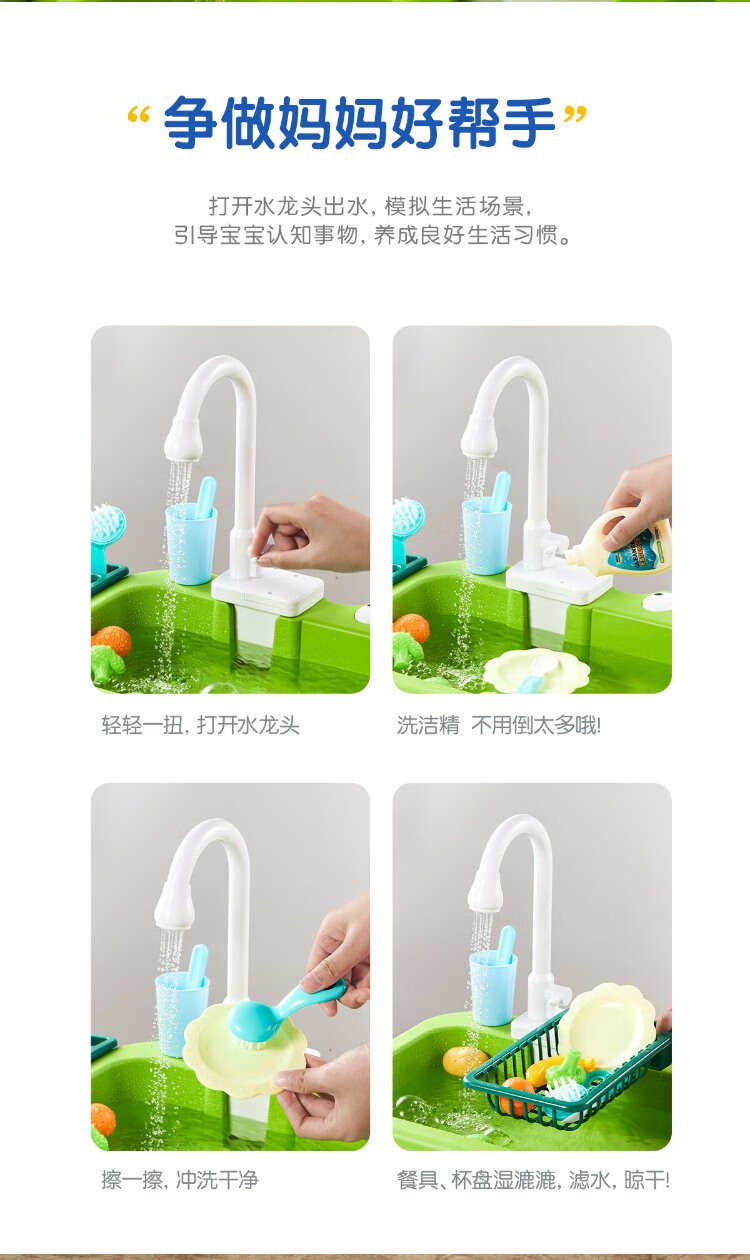 “争做妈妈好帮手”

打开水龙头出水，模拟生活场景，
引导宝宝认知事物，养成良好生活习惯。

轻轻一扭，打开水龙头

洗洁精 不用倒太多哦！

擦一擦，冲洗干净

餐具、杯盘湿漉漉，滤水，晾干！