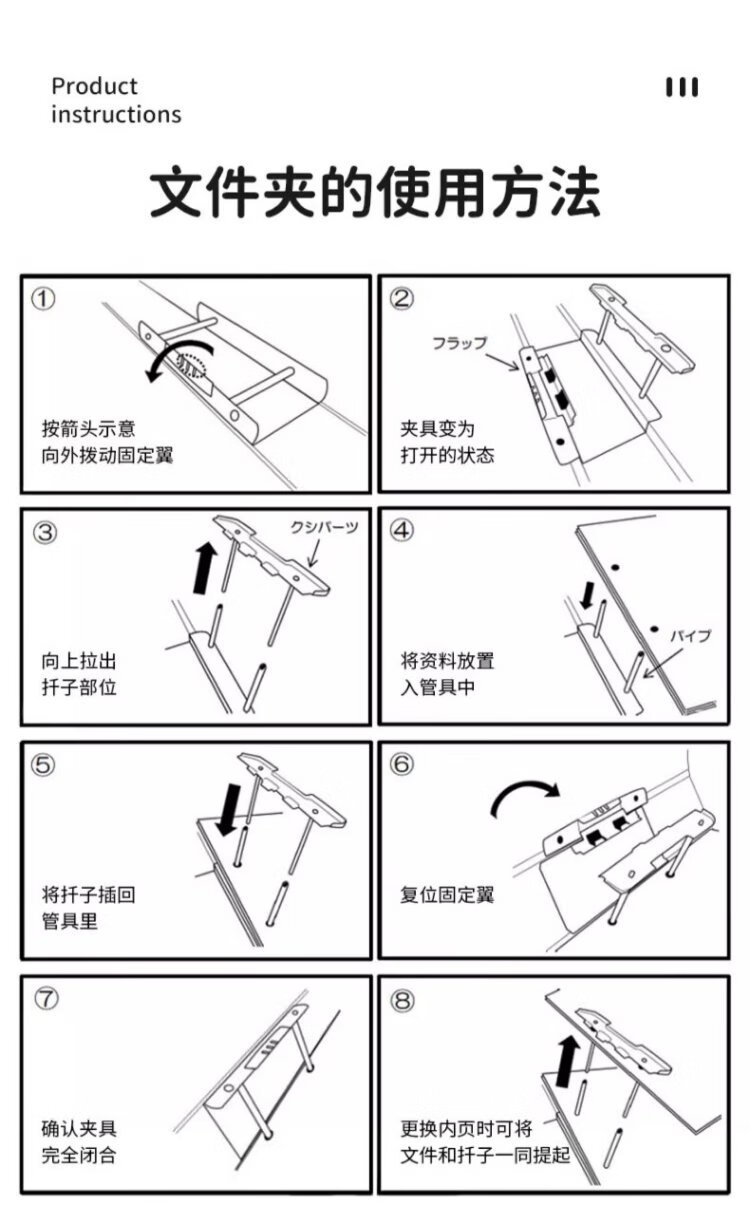 Product instructions

文件夹的使用方法

①
按箭头示意
向外拨动固定翼

②
フラップ
夹具变为
打开的状态

③
クシパーツ
向上拉出
扦子部位

④
パイプ
将资料放置
入管具中

⑤
将扦子插回
管具里

⑥
复位固定翼

⑦
确认夹具
完全闭合

⑧
更换内页时可将
文件和扦子一同提起