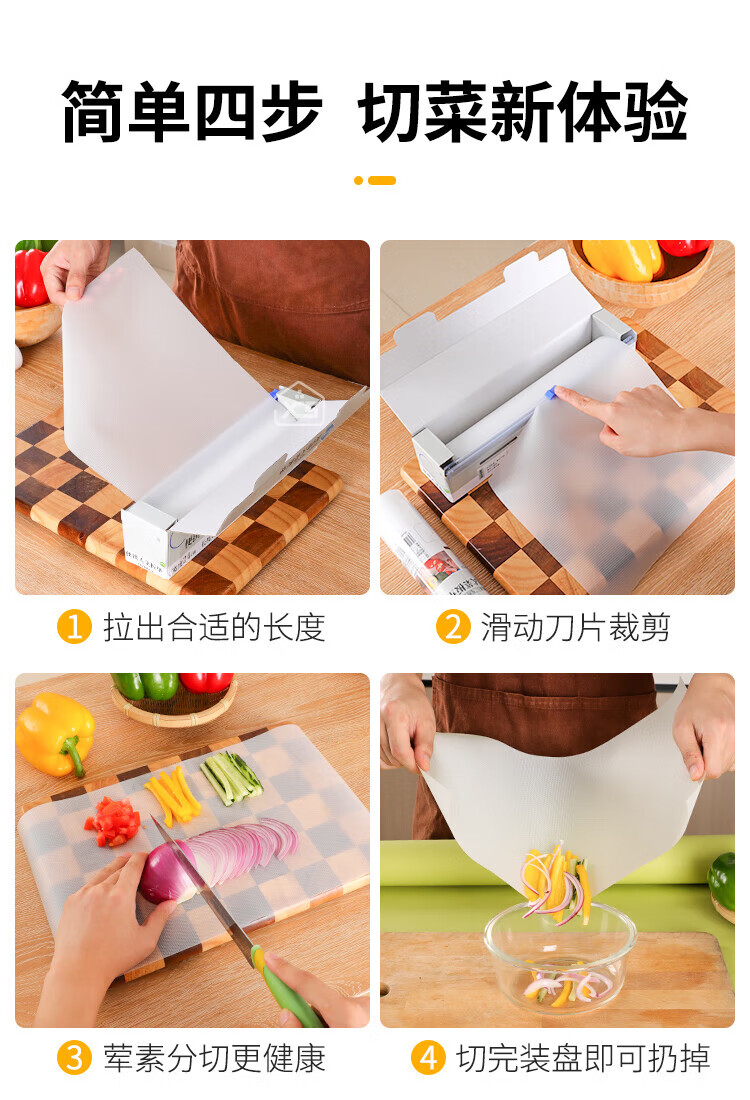 简单四步 切菜新体验

1 拉出合适的长度

2 滑动刀片裁剪

3 荤素分切更健康

4 切完装盘即可扔掉