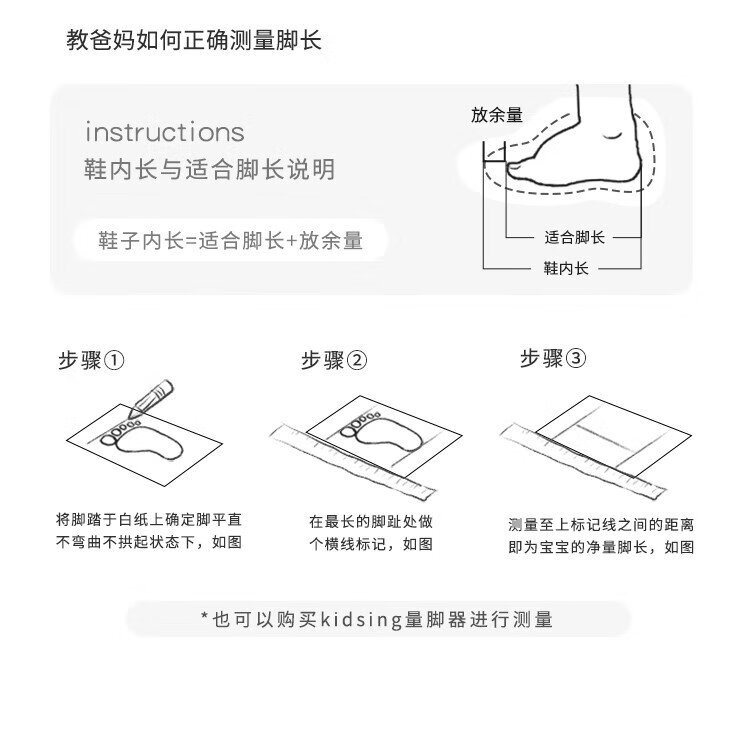 教爸妈如何正确测量脚长

instructions
鞋内长与适合脚长说明

鞋子内长=适合脚长+放余量

放余量

适合脚长

鞋内长

步骤①

将脚踏于白纸上确定脚平直不弯曲不拱起状态下，如图

步骤②

在最长的脚趾处做个横线标记，如图

步骤③

测量至上标记线之间的距离即为宝宝的净量脚长，如图

*也可以购买kidsing量脚器进行测量