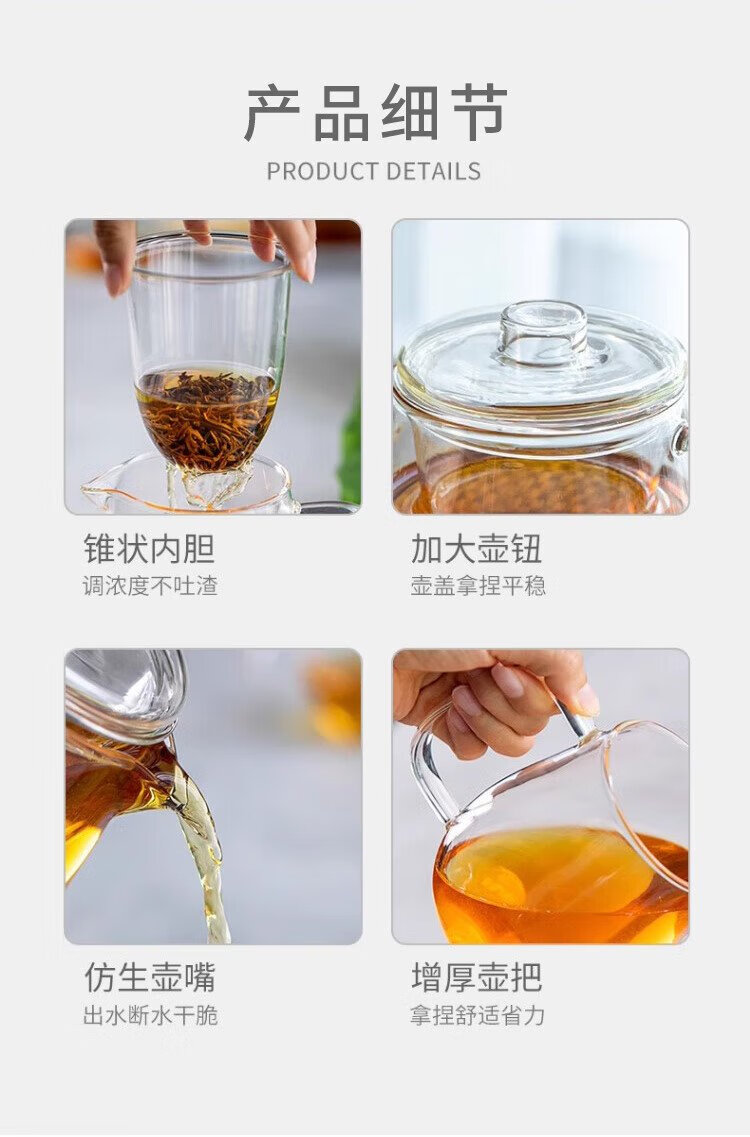 产品细节
PRODUCT DETAILS

锥状内胆
调浓度不吐渣

加大壶钮
壶盖拿捏平稳

仿生壶嘴
出水断水干脆

增厚壶把
拿捏舒适省力