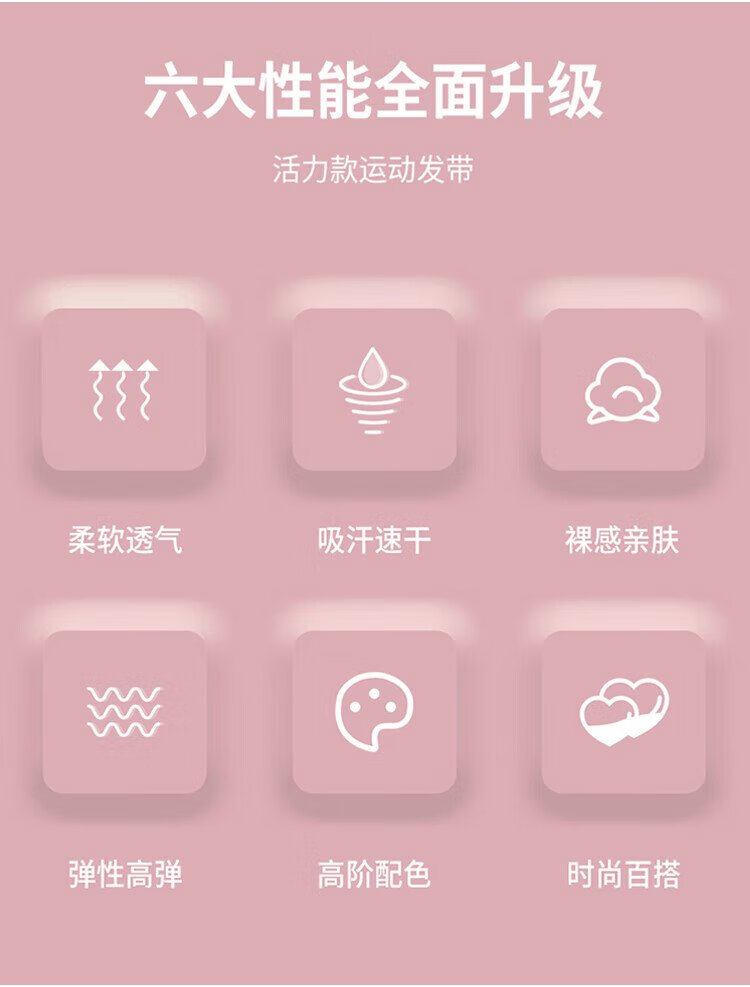 六大性能全面升级

活力款运动发带

柔软透气

吸汗速干

裸感亲肤

弹性高弹

高阶配色

时尚百搭