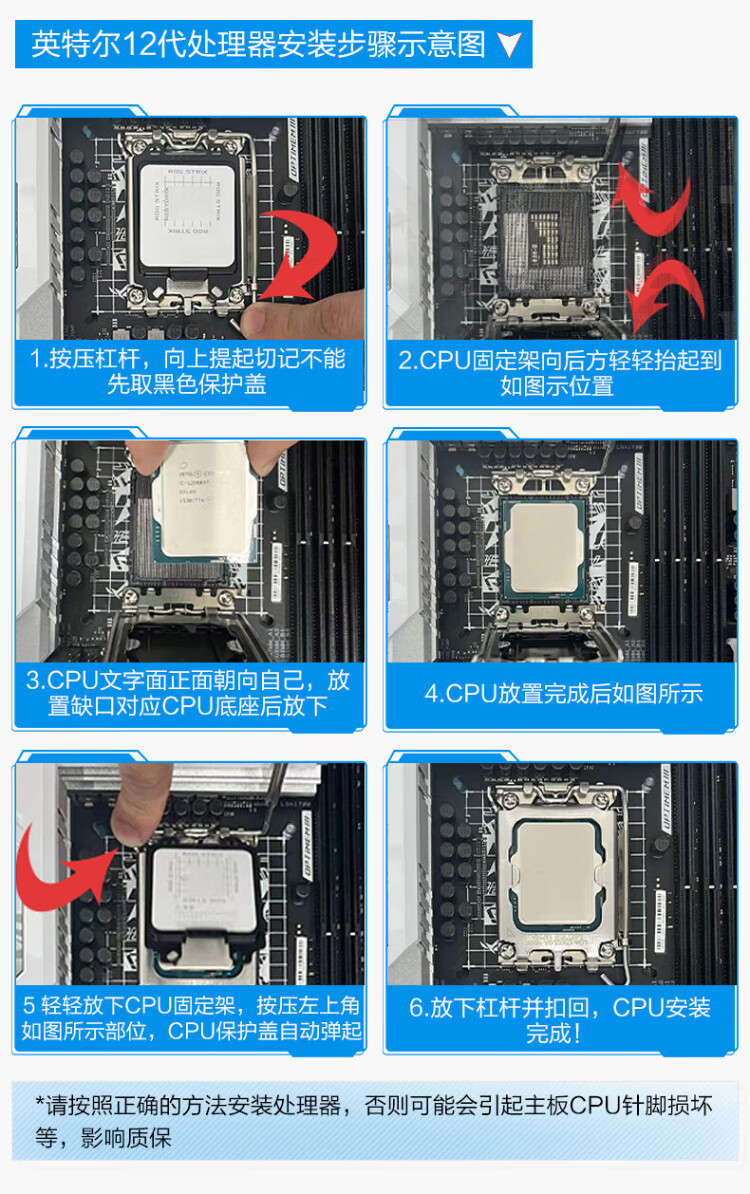 英特尔12代处理器安装步骤示意图

1.按压杠杆，向上提起切记不能先取黑色保护盖

2.CPU固定架向后方轻轻抬起到如图示位置

3.CPU文字面正面朝向自己，放置缺口对应CPU底座后放下

4.CPU放置完成后如图所示

5 轻轻放下CPU固定架，按压左上角如图所示部位，CPU保护盖自动弹起

6.放下杠杆并扣回，CPU安装完成！

*请按照正确的方法安装处理器，否则可能会引起主板CPU针脚损坏等，影响质保