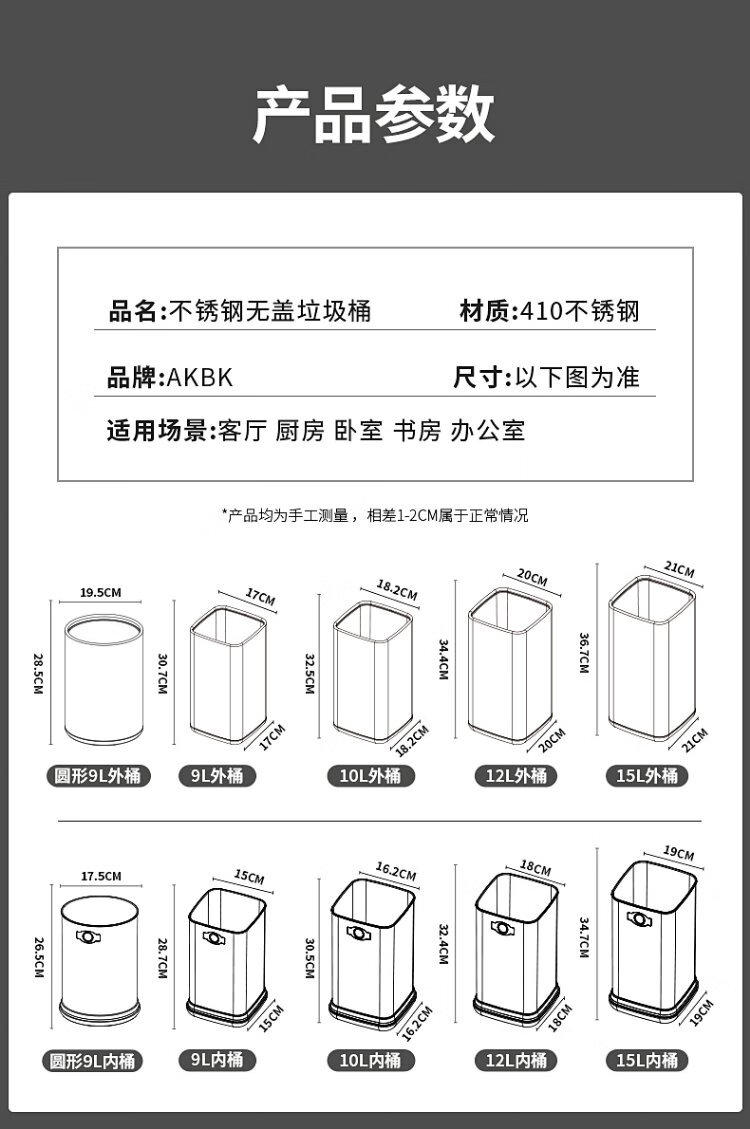 产品参数

品名:不锈钢无盖垃圾桶 材质:410不锈钢

品牌:AKBK 尺寸:以下图为准

适用场景:客厅 厨房 卧室 书房 办公室

*产品均为手工测量，相差1-2CM属于正常情况

19.5CM
28.5CM
圆形9L外桶

17CM
30.7CM
17CM
9L外桶

18.2CM
32.5CM
18.2CM
10L外桶

20CM
34.4CM
20CM
12L外桶

21CM
36.7CM
21CM
15L外桶

17.5CM
26.5CM
圆形9L内桶

15CM
28.7CM
15CM
9L内桶

16.2CM
30.5CM
16.2CM
10L内桶

18CM
32.4CM
18CM
12L内桶

19CM
34.7CM
19CM
15L内桶