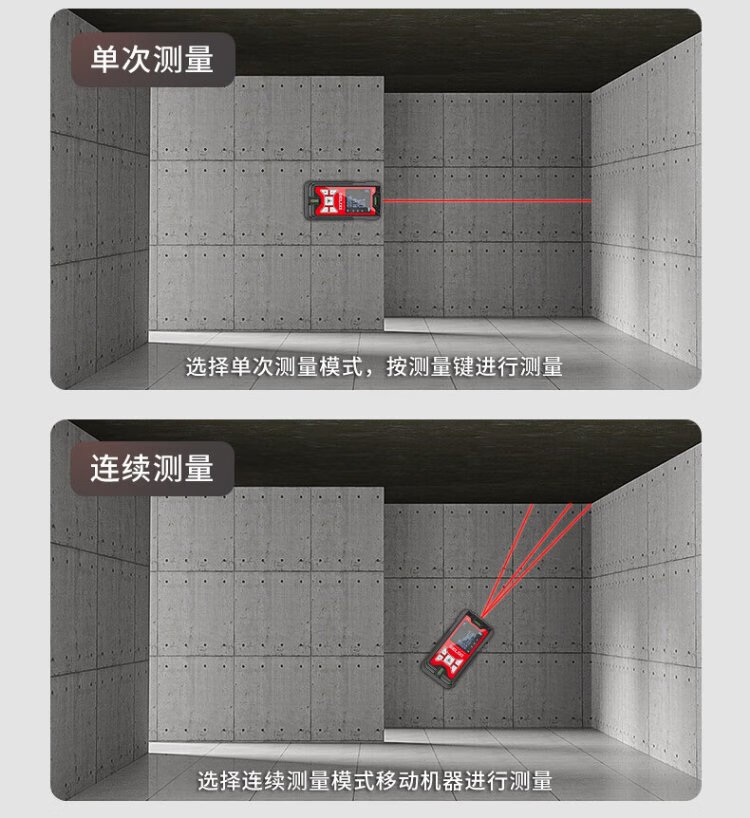 单次测量

选择单次测量模式，按测量键进行测量

连续测量

选择连续测量模式移动机器进行测量