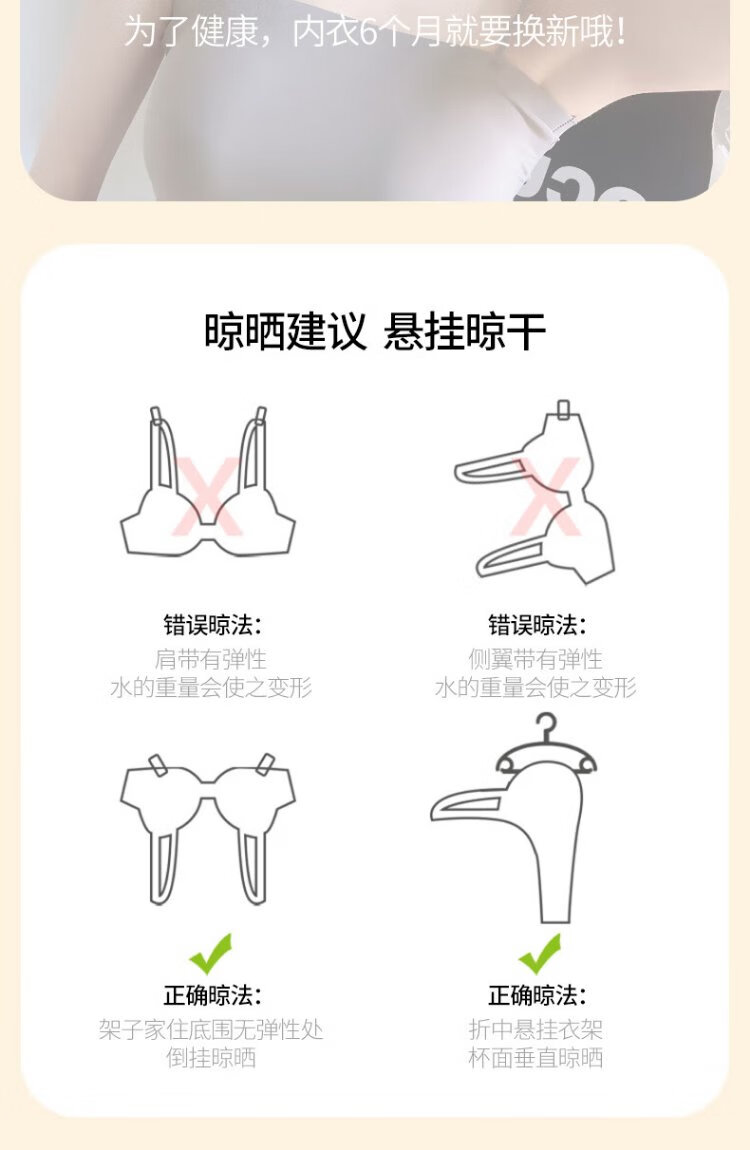 为了健康，内衣6个月就要换新哦！

晾晒建议 悬挂晾干

错误晾法：
肩带有弹性
水的重量会使之变形

错误晾法：
侧翼带有弹性
水的重量会使之变形

正确晾法：
架子家住底围无弹性处
倒挂晾晒

正确晾法：
折中悬挂衣架
杯面垂直晾晒