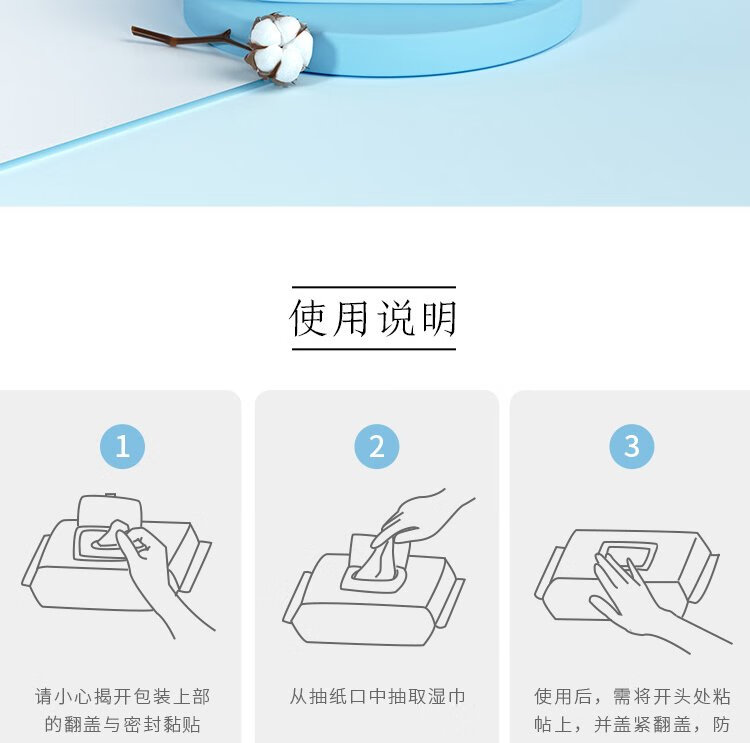 使用说明

1

请小心揭开包装上部的翻盖与密封黏贴

2

从抽纸口中抽取湿巾

3

使用后，需将开头处粘帖上，并盖紧翻盖，防