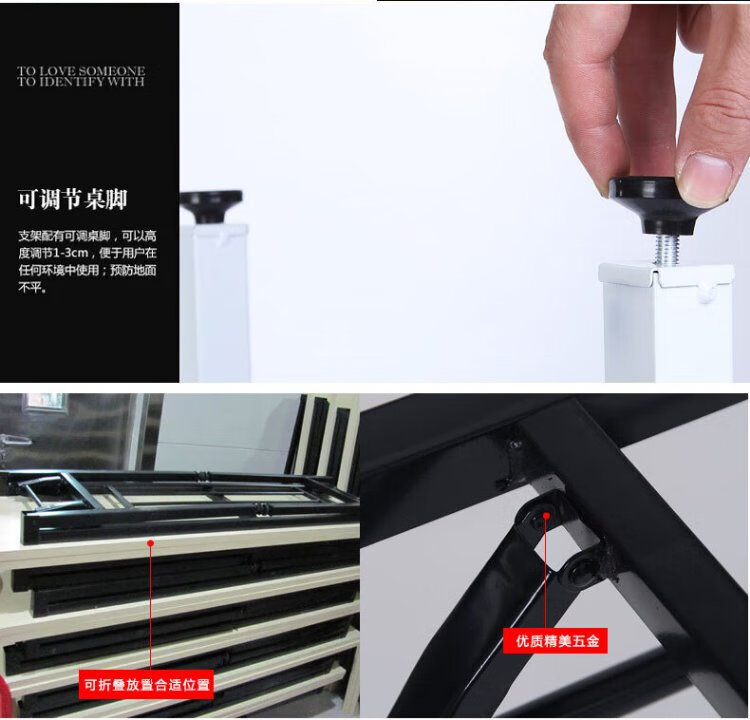 TO LOVE SOMEONE
TO IDENTIFY WITH

可调节桌脚

支架配有可调桌脚，可以高度调节1-3cm，便于用户在任何环境中使用；预防地面不平。

可折叠放置合适位置

优质精美五金