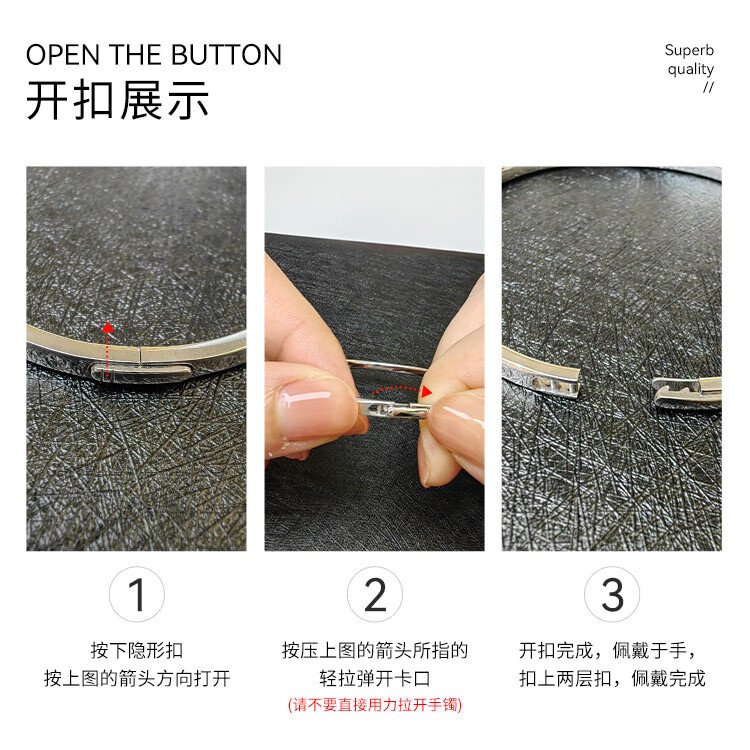 OPEN THE BUTTON
开扣展示

Superb
quality
//

1
按下隐形扣
按上图的箭头方向打开

2
按压上图的箭头所指的
轻拉弹开卡口
(请不要直接用力拉开手镯)

3
开扣完成，佩戴于手，
扣上两层扣，佩戴完成