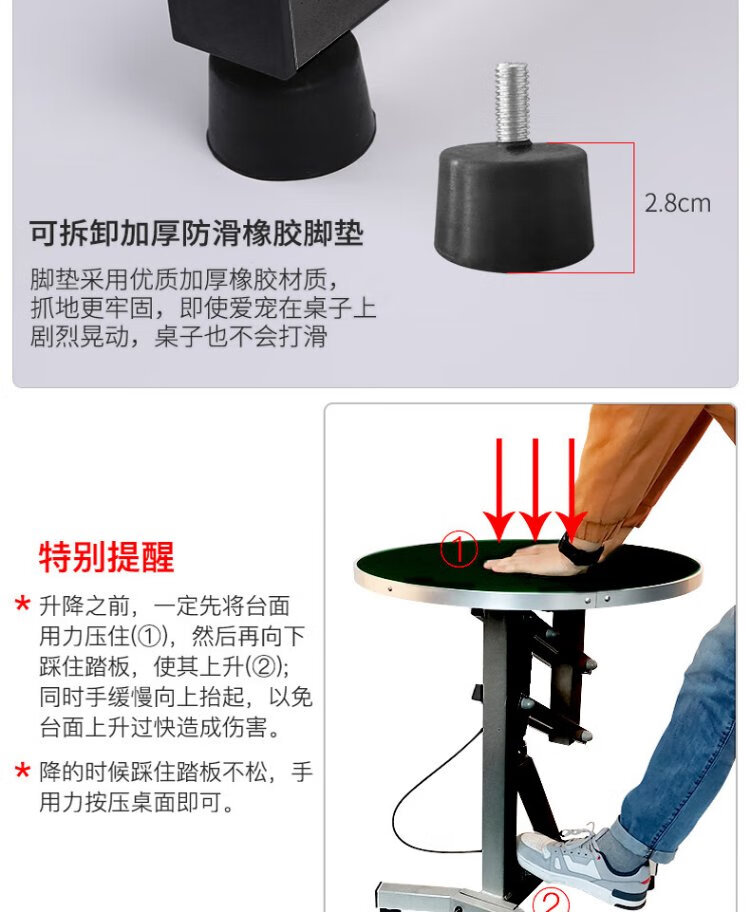 2.8cm

可拆卸加厚防滑橡胶脚垫

脚垫采用优质加厚橡胶材质，抓地更牢固，即使爱宠在桌子上剧烈晃动，桌子也不会打滑

特别提醒

* 升降之前，一定先将台面用力压住(①)，然后再向下踩住踏板，使其上升(②)；同时手缓慢向上抬起，以免台面上升过快造成伤害。

* 降的时候踩住踏板不松，手用力按压桌面即可。

①

②