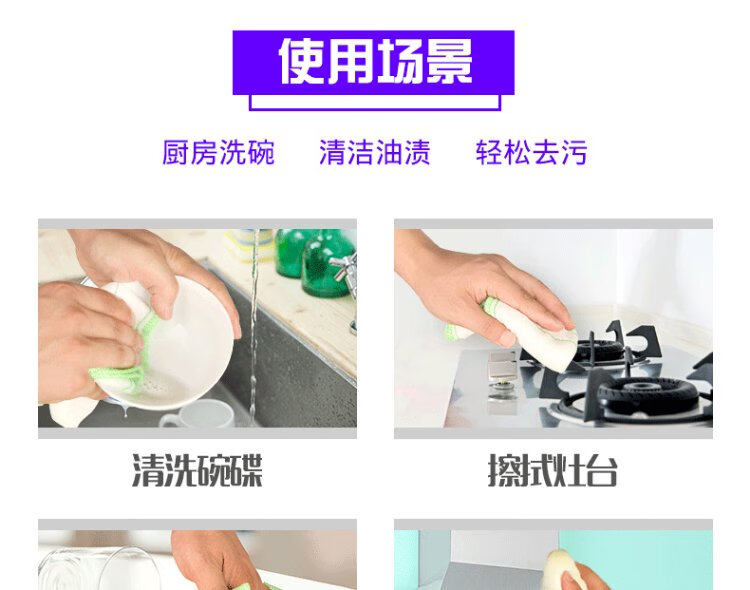 使用场景

厨房洗碗　清洁油渍　轻松去污

清洗碗碟

擦拭灶台