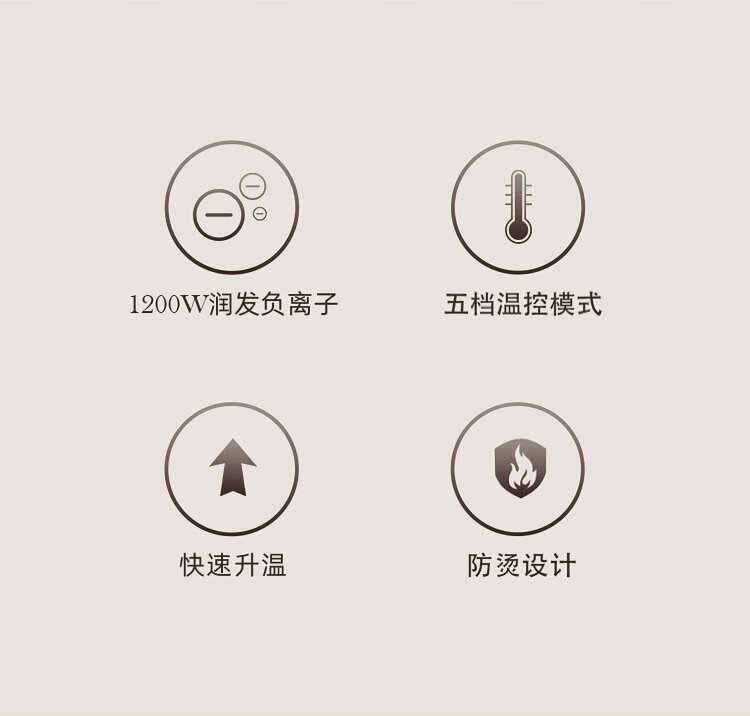 1200W润发负离子

五档温控模式

快速升温

防烫设计