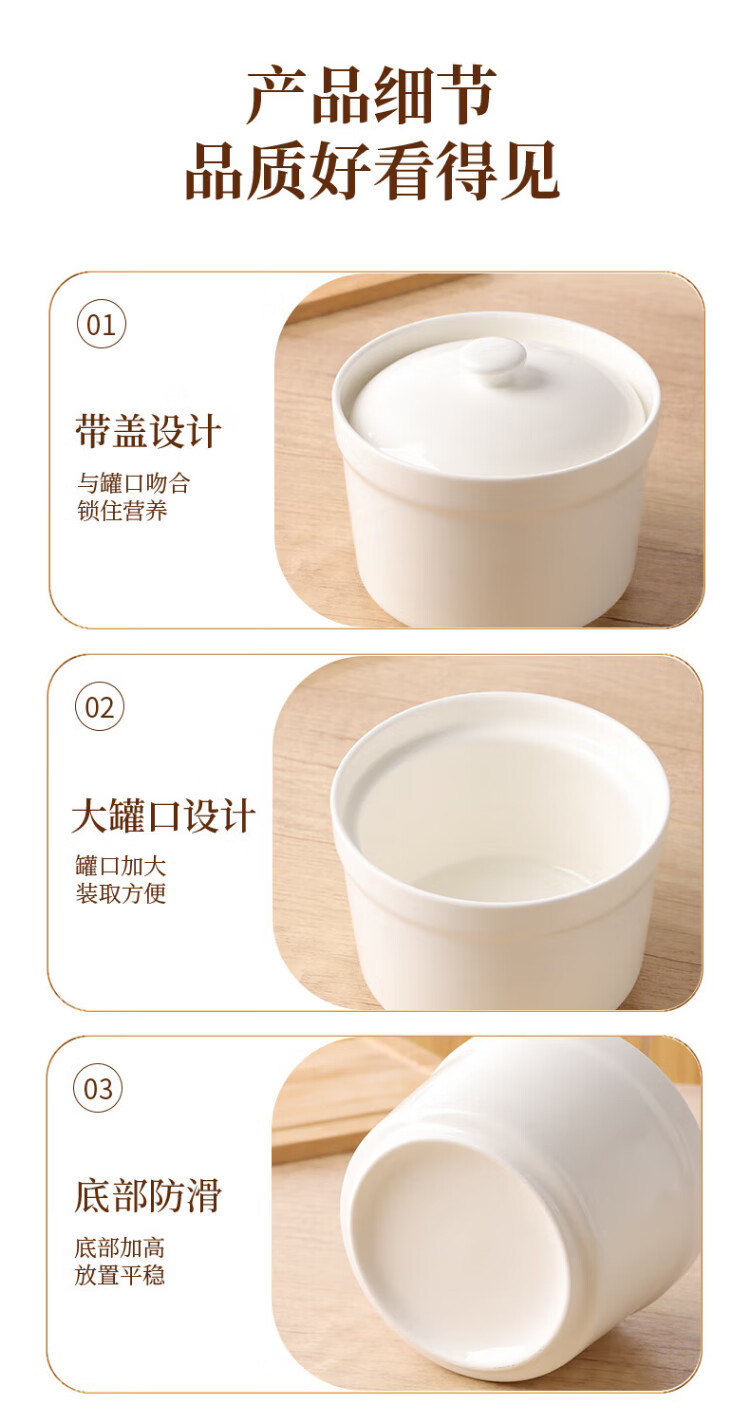 产品细节
品质好看得见

01

带盖设计

与罐口吻合
锁住营养

02

大罐口设计

罐口加大
装取方便

03

底部防滑

底部加高
放置平稳