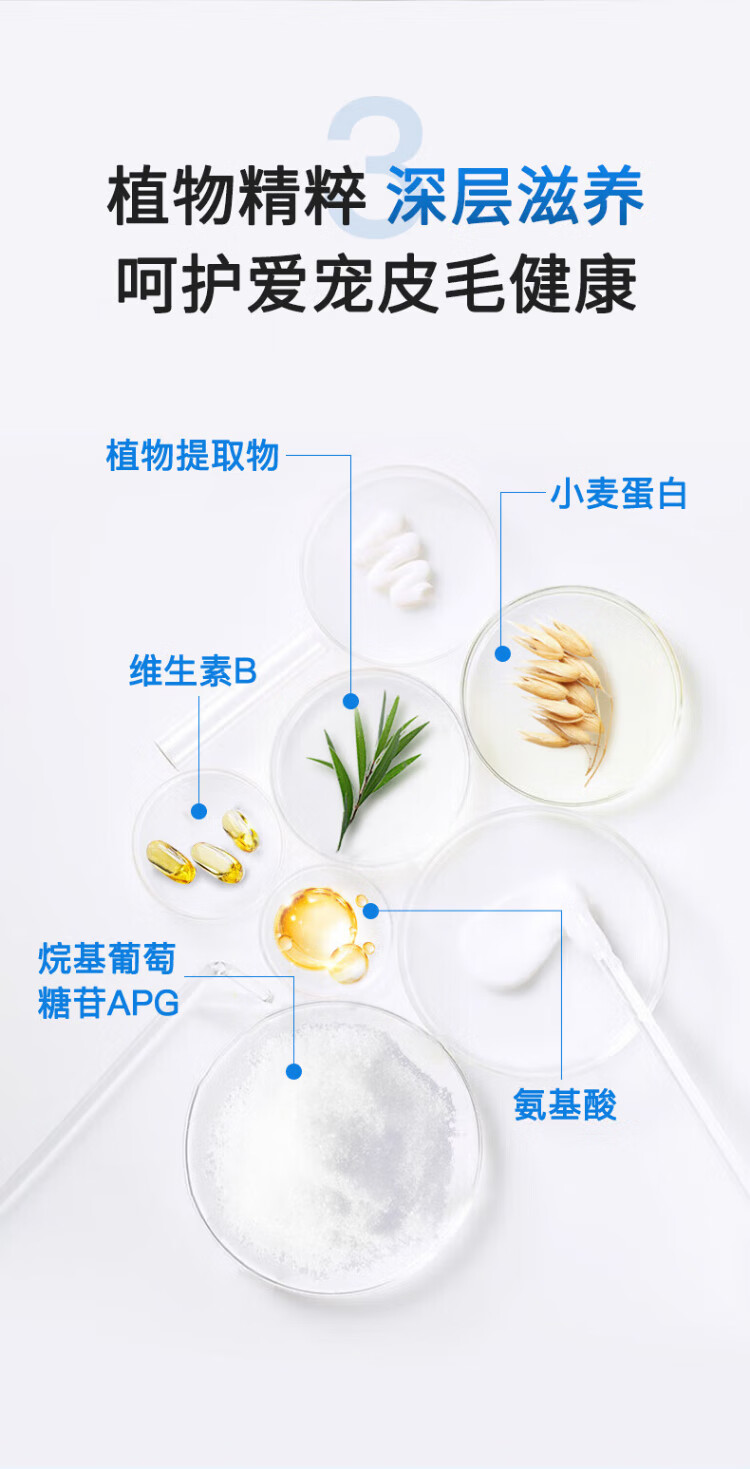 3

植物精粹 深层滋养
呵护爱宠皮毛健康

植物提取物

小麦蛋白

维生素B

烷基葡萄糖苷APG

氨基酸