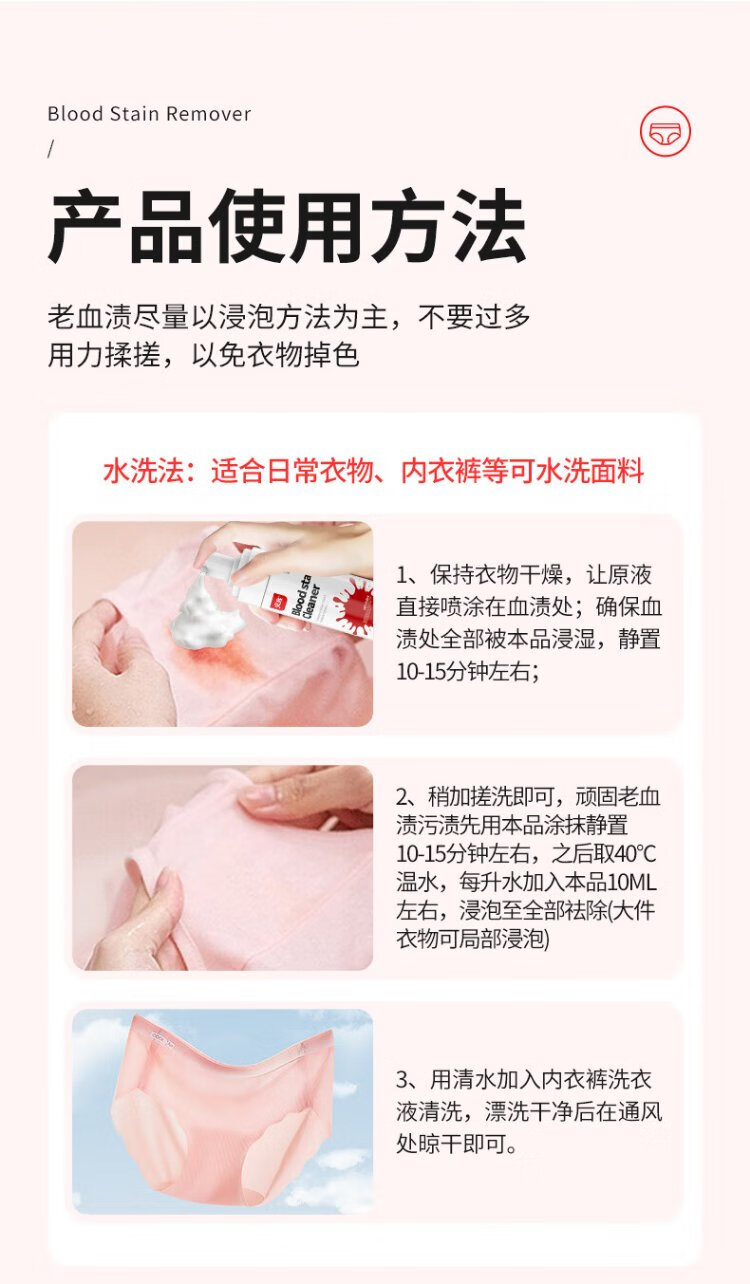 Blood Stain Remover
/

产品使用方法

老血渍尽量以浸泡方法为主，不要过多用力揉搓，以免衣物掉色

水洗法：适合日常衣物、内衣裤等可水洗面料

Blood sta cleaner

1、保持衣物干燥，让原液直接喷涂在血渍处；确保血渍处全部被本品浸湿，静置10-15分钟左右；

2、稍加搓洗即可，顽固老血渍污渍先用本品涂抹静置10-15分钟左右，之后取40℃温水，每升水加入本品10ML左右，浸泡至全部祛除(大件衣物可局部浸泡)

3、用清水加入内衣裤洗衣液清洗，漂洗干净后在通风处晾干即可。