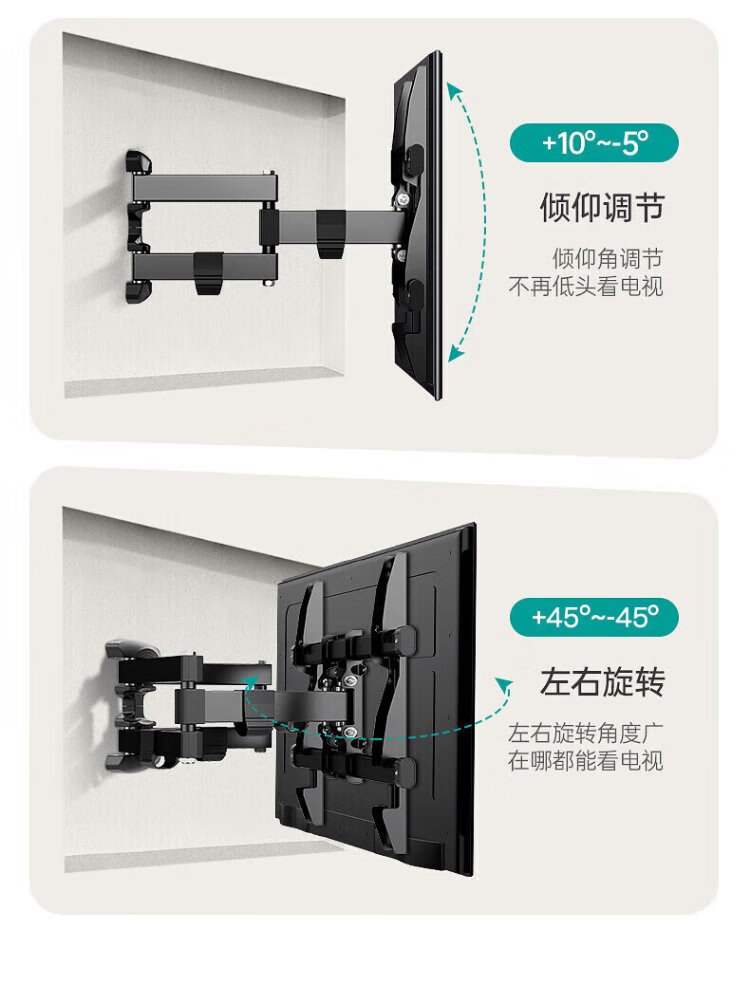 +10°~-5°

倾仰调节

倾仰角调节
不再低头看电视

+45°~-45°

左右旋转

左右旋转角度广
在哪都能看电视