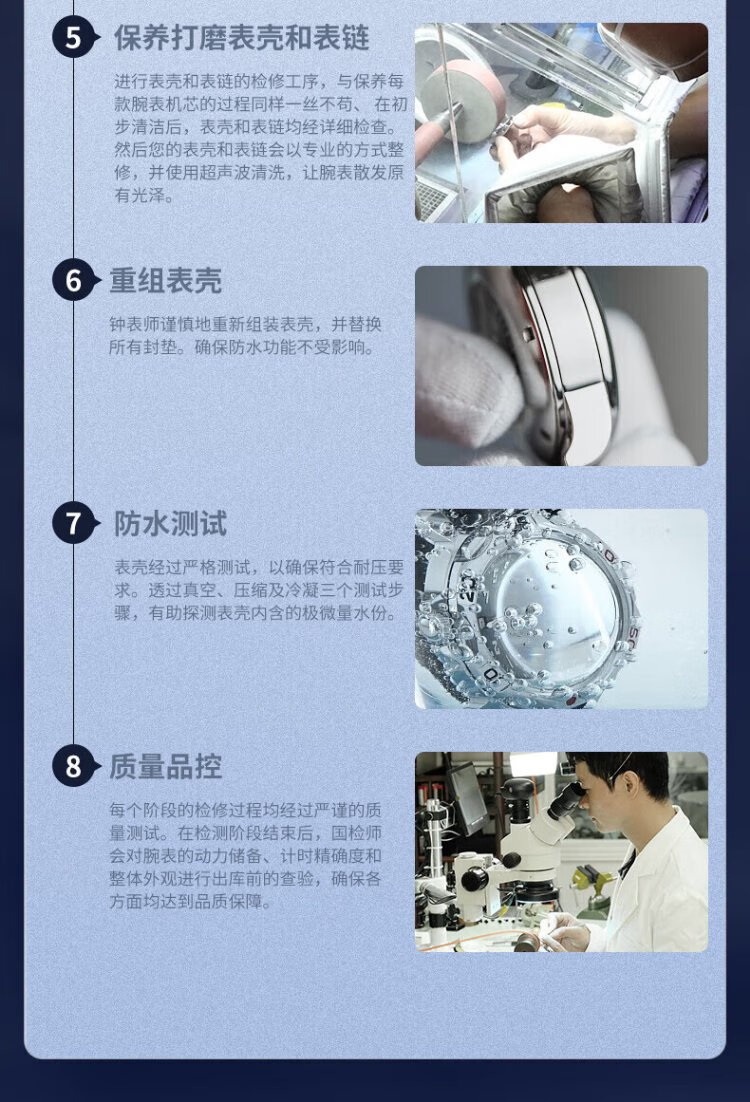 5 保养打磨表壳和表链

进行表壳和表链的检修工序，与保养每款腕表机芯的过程同样一丝不苟、在初步清洁后，表壳和表链均经详细检查。然后您的表壳和表链会以专业的方式整修，并使用超声波清洗，让腕表散发原有光泽。

6 重组表壳

钟表师谨慎地重新组装表壳，并替换所有封垫。确保防水功能不受影响。

7 防水测试

表壳经过严格测试，以确保符合耐压要求。透过真空、压缩及冷凝三个测试步骤，有助探测表壳内含的极微量水份。

8 质量品控

每个阶段的检修过程均经过严谨的质量测试。在检测阶段结束后，国检师会对腕表的动力储备、计时精确度和整体外观进行出库前的查验，确保各方面均达到品质保障。