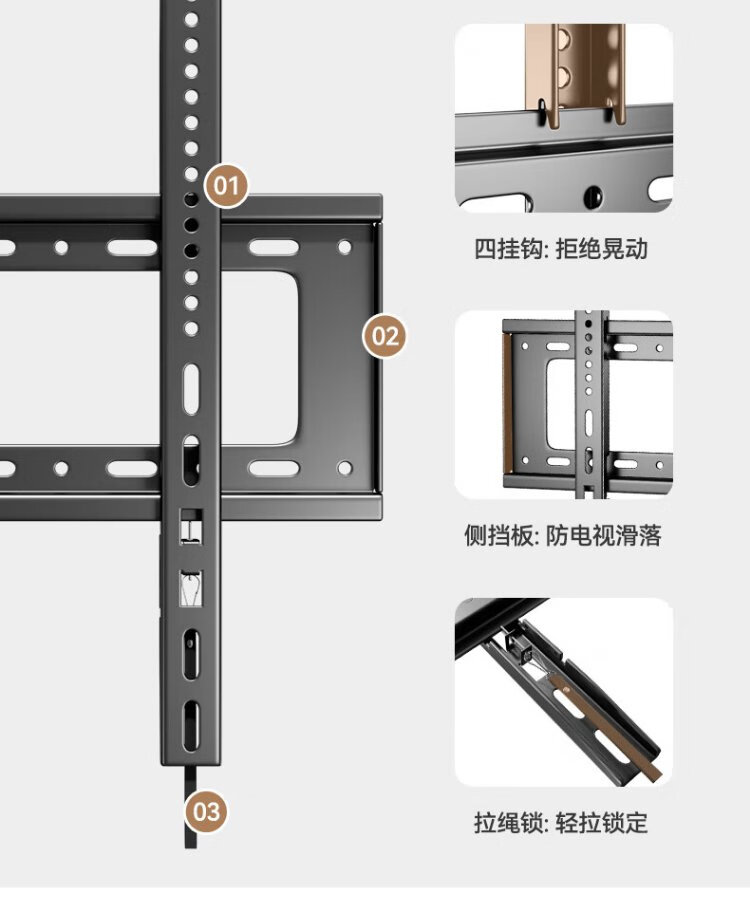 01

02

03

四挂钩: 拒绝晃动

侧挡板: 防电视滑落

拉绳锁: 轻拉锁定