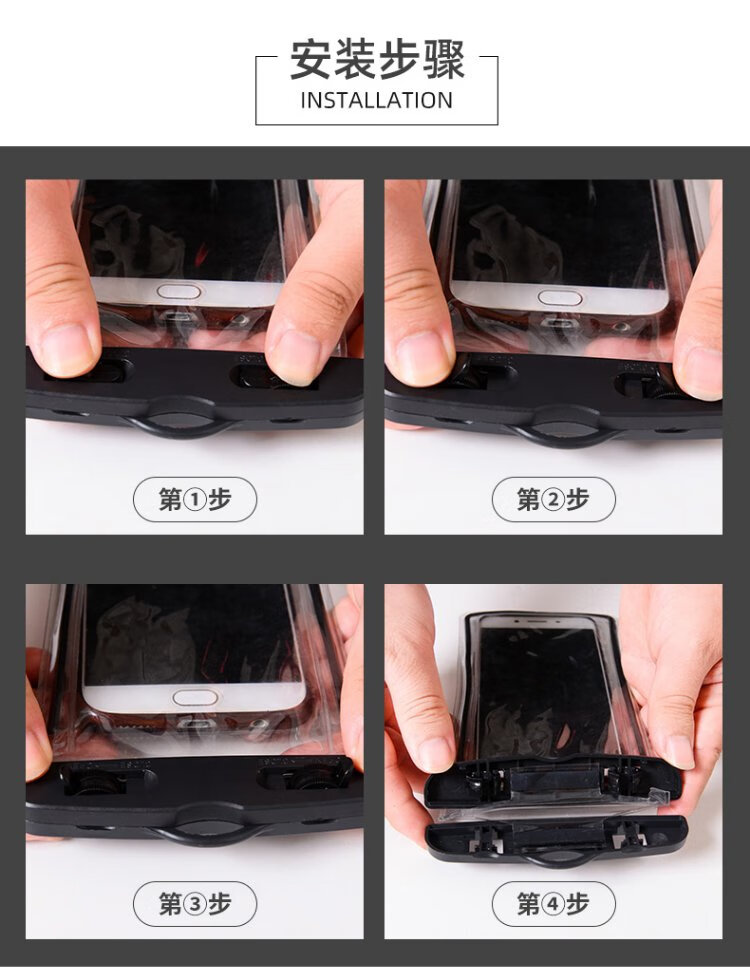 安装步骤
INSTALLATION

第①步

第②步

第③步

第④步