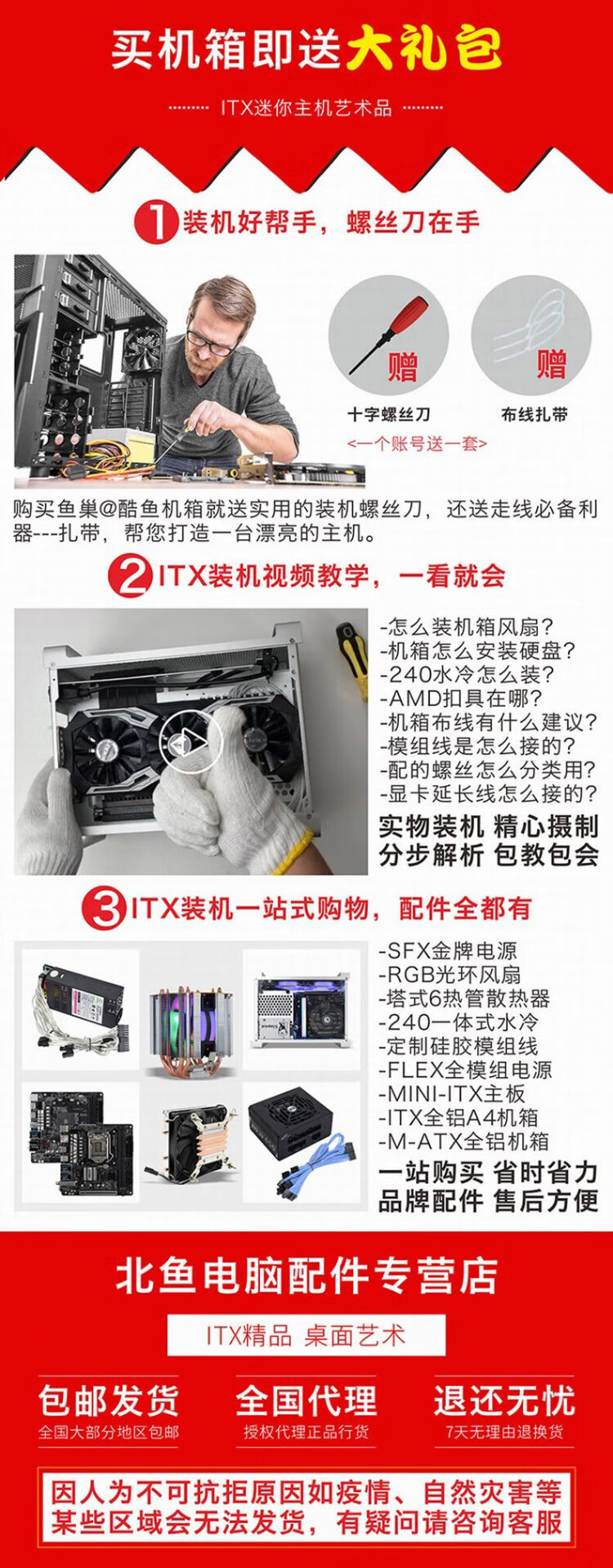 买机箱即送大礼包

ITX迷你主机艺术品

1 装机好帮手，螺丝刀在手

赠
十字螺丝刀

赠
布线扎带

<一个账号送一套>

购买鱼巢@酷鱼机箱就送实用的装机螺丝刀，还送走线必备利器---扎带，帮您打造一台漂亮的主机。

2 ITX装机视频教学，一看就会

-怎么装机箱风扇?
-机箱怎么安装硬盘?
-240水冷怎么装?
-AMD扣具在哪?
-机箱布线有什么建议?
-模组线是怎么接的?
-配的螺丝怎么分类用?
-显卡延长线怎么接的?

实物装机 精心摄制
分步解析 包教包会

3 ITX装机一站式购物，配件全都有

-SFX金牌电源
-RGB光环风扇
-塔式6热管散热器
-240一体式水冷
-定制硅胶模组线
-FLEX全模组电源
-MINI-ITX主板
-ITX全铝A4机箱
-M-ATX全铝机箱

一站购买 省时省力
品牌配件 售后方便

北鱼电脑配件专营店

ITX精品 桌面艺术

包邮发货
全国大部分地区包邮

全国代理
授权代理正品行货

退还无忧
7天无理由退换货

因人为不可抗拒原因如疫情、自然灾害等某些区域会无法发货，有疑问请咨询客服