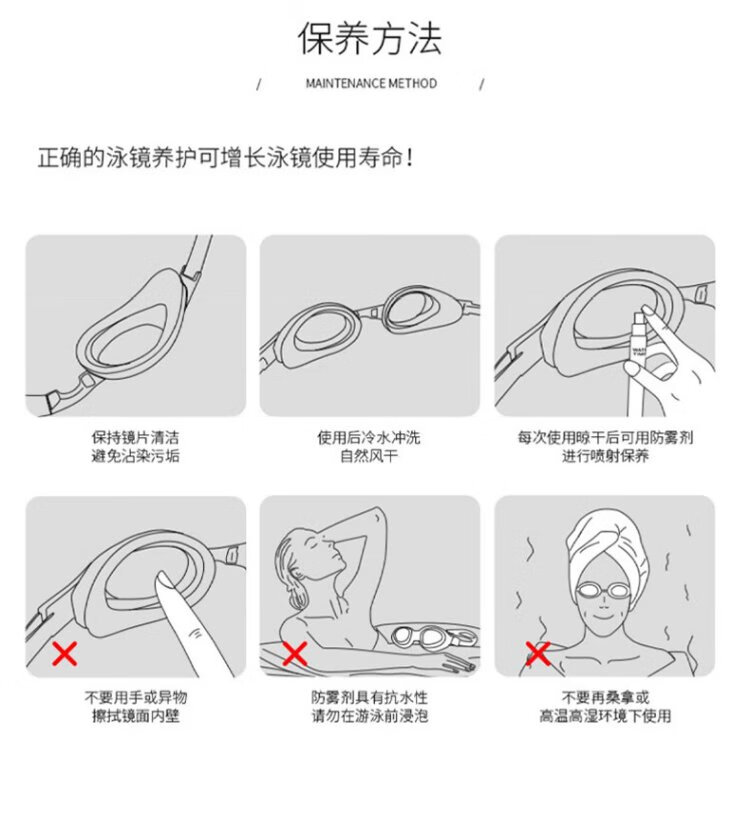 保养方法

/ MAINTENANCE METHOD /

正确的泳镜养护可增长泳镜使用寿命！

保持镜片清洁
避免沾染污垢

使用后冷水冲洗
自然风干

每次使用晾干后可用防雾剂
进行喷射保养

不要用手或异物
擦拭镜面内壁

防雾剂具有抗水性
请勿在游泳前浸泡

不要再桑拿或
高温高湿环境下使用