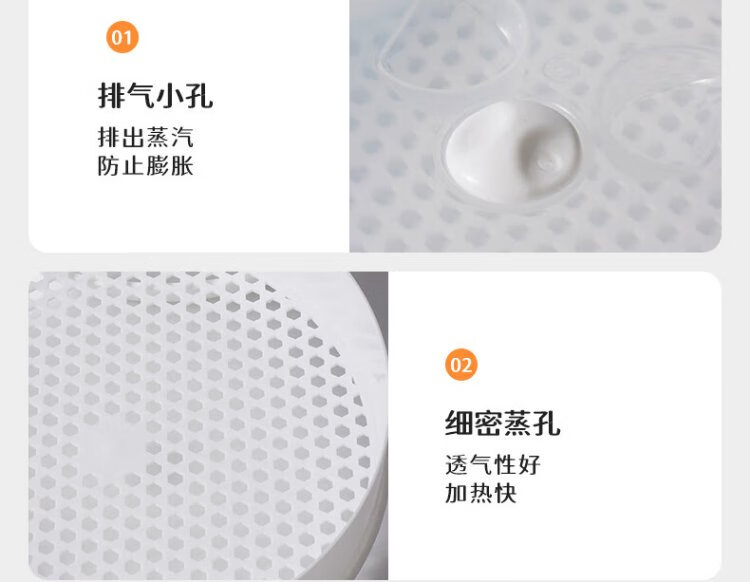 01

排气小孔

排出蒸汽
防止膨胀

02

细密蒸孔

透气性好
加热快