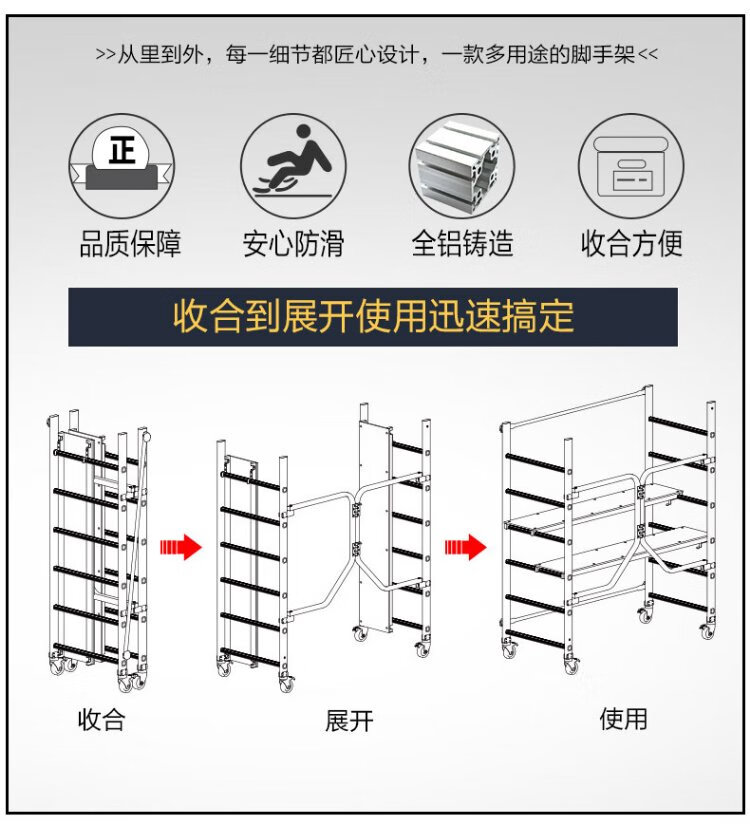 >>从里到外，每一细节都匠心设计，一款多用途的脚手架<<

正

品质保障

安心防滑

全铝铸造

收合方便

收合到展开使用迅速搞定

收合

展开

使用