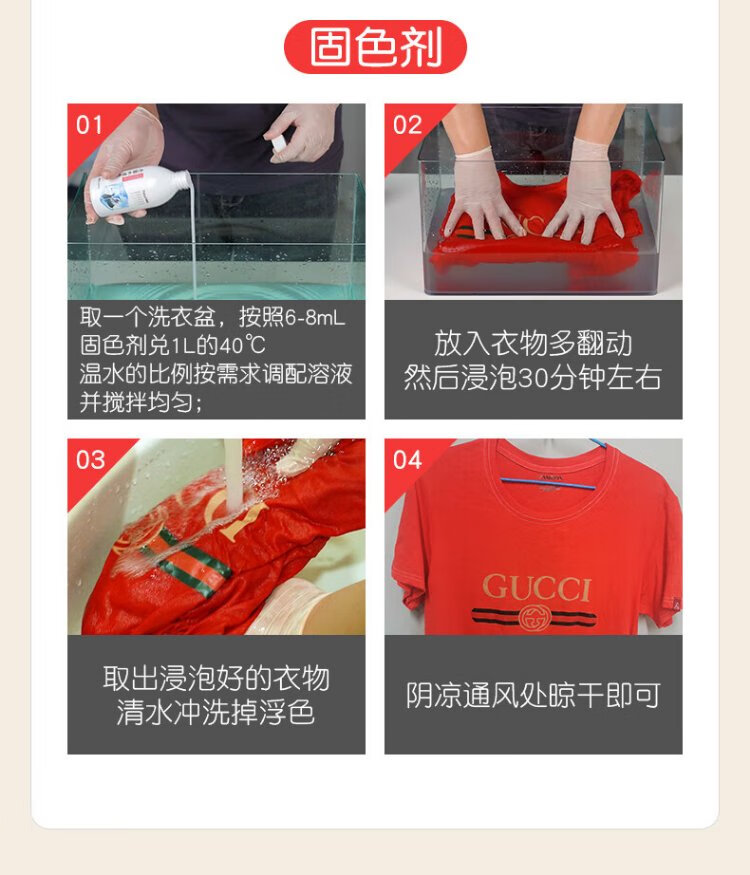 固色剂

01

取一个洗衣盆，按照6-8mL固色剂兑1L的40℃温水的比例按需求调配溶液并搅拌均匀；

02

放入衣物多翻动
然后浸泡30分钟左右

03

取出浸泡好的衣物
清水冲洗掉浮色

04

GUCCI

阴凉通风处晾干即可