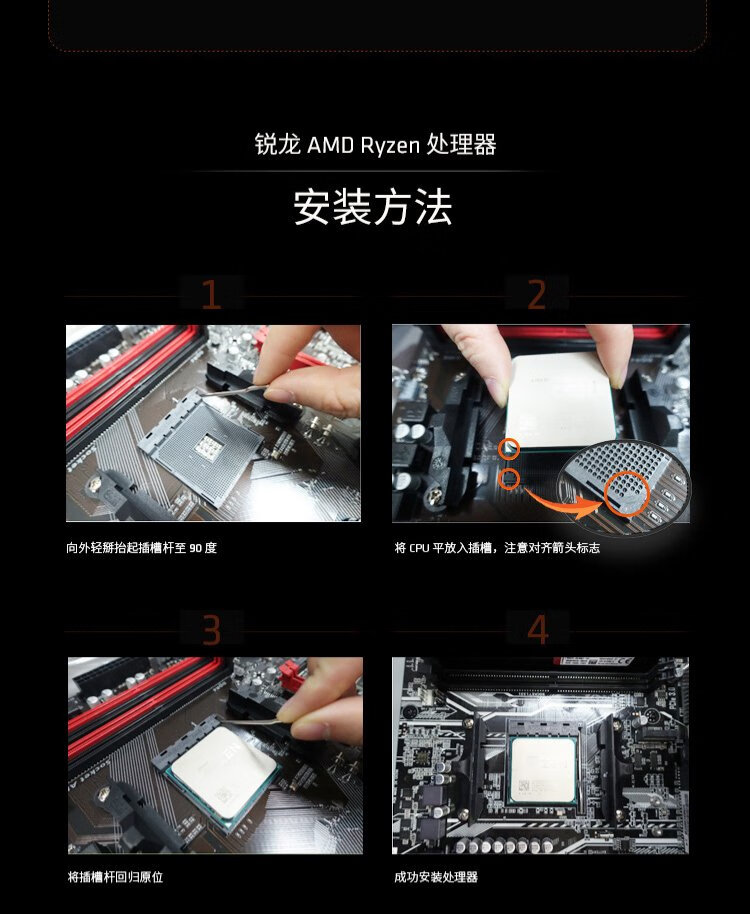 锐龙 AMD Ryzen 处理器

安装方法

1

向外轻掰抬起插槽杆至 90 度

2

将 CPU 平放入插槽，注意对齐箭头标志

3

将插槽杆回归原位

4

成功安装处理器