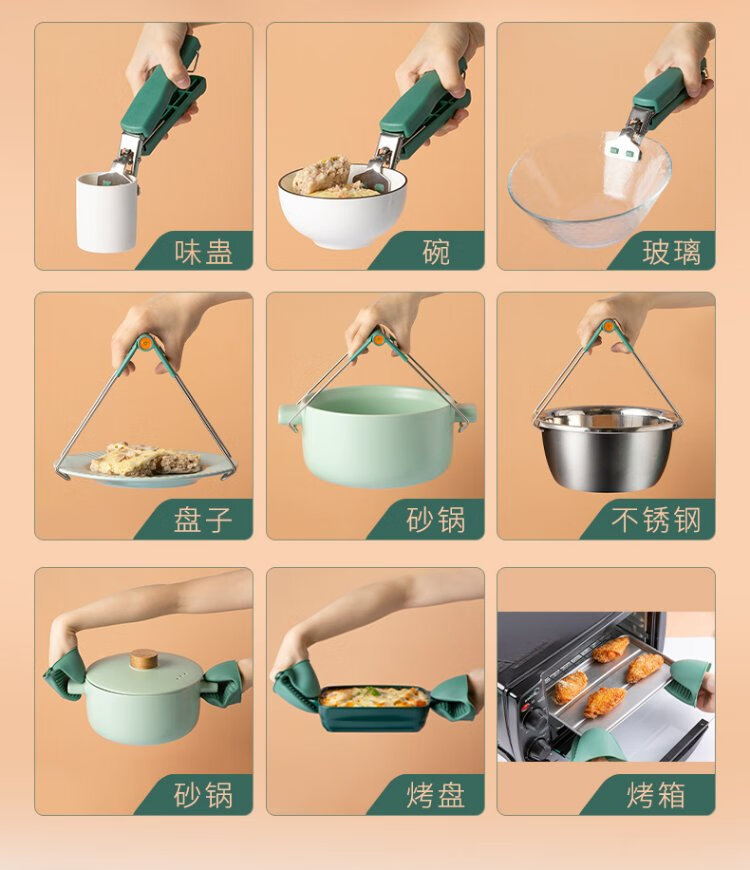 味盅

碗

玻璃

盘子

砂锅

不锈钢

砂锅

烤盘

烤箱