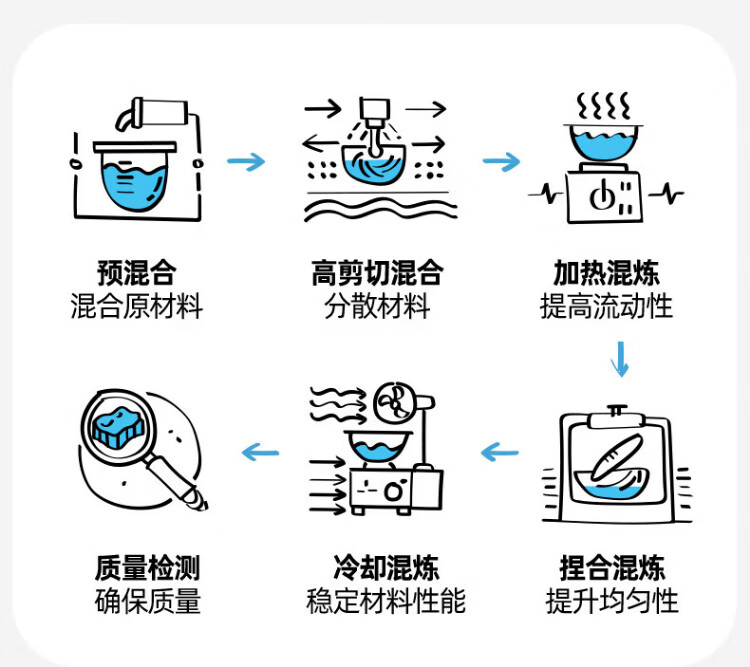 预混合
混合原材料

高剪切混合
分散材料

加热混炼
提高流动性

捏合混炼
提升均匀性

冷却混炼
稳定材料性能

质量检测
确保质量