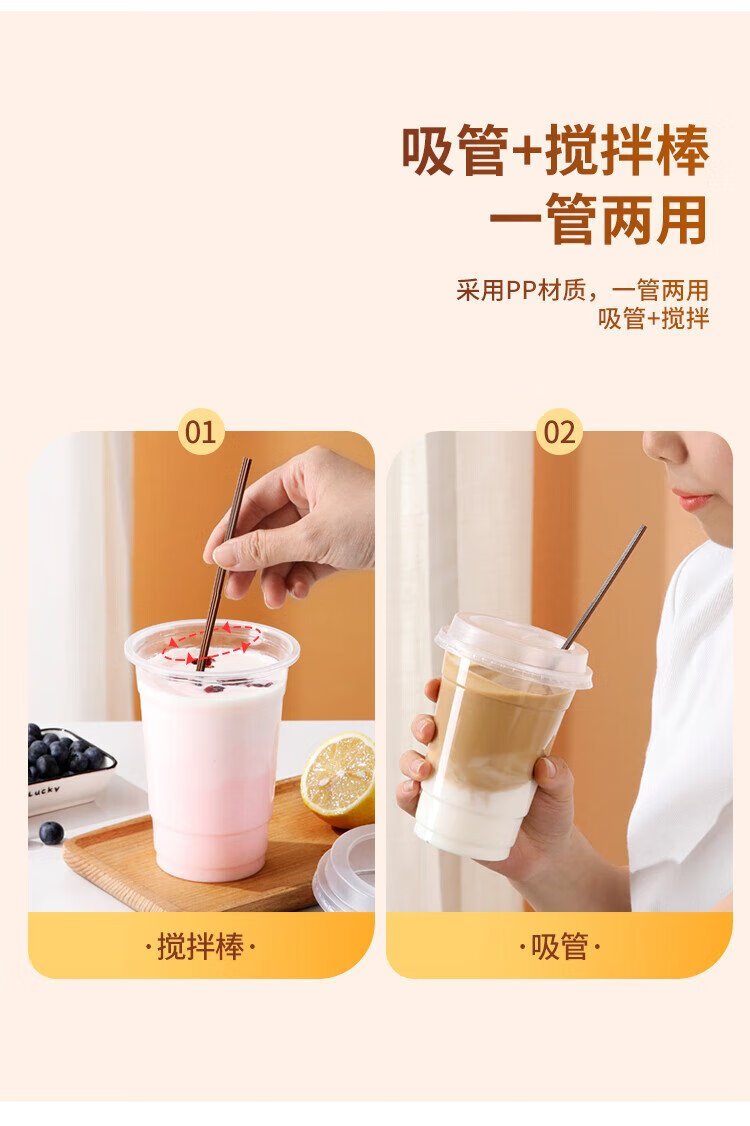 吸管+搅拌棒
一管两用

采用PP材质，一管两用
吸管+搅拌

01

Lucky

·搅拌棒·

02

·吸管·