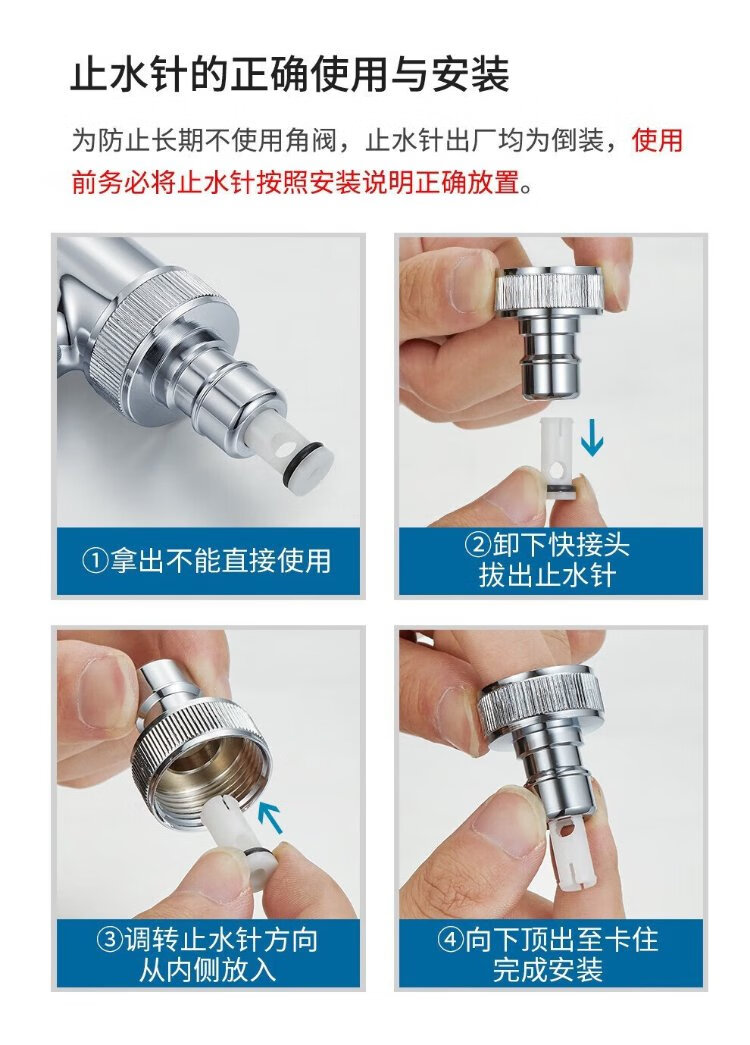 止水针的正确使用与安装

为防止长期不使用角阀，止水针出厂均为倒装，使用前务必将止水针按照安装说明正确放置。

①拿出不能直接使用

②卸下快接头
拔出止水针

③调转止水针方向
从内侧放入

④向下顶出至卡住
完成安装