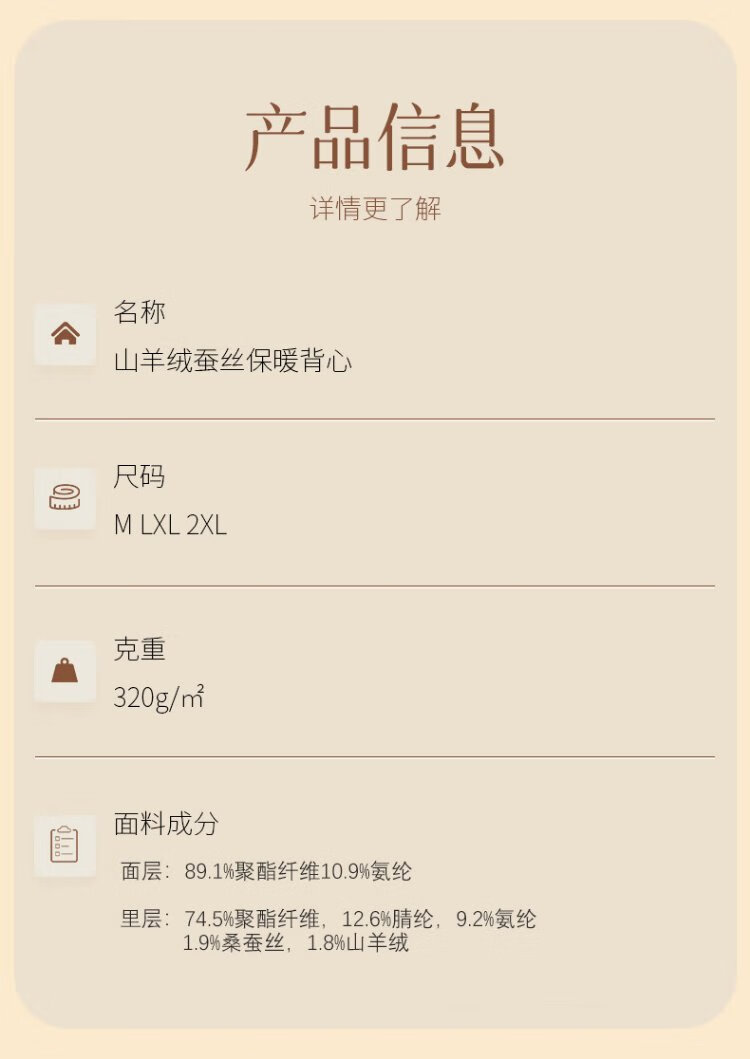 产品信息

详情更了解

名称

山羊绒蚕丝保暖背心

尺码

M LXL 2XL

克重

320g/㎡

面料成分

面层：89.1%聚酯纤维10.9%氨纶

里层：74.5%聚酯纤维，12.6%腈纶，9.2%氨纶
1.9%桑蚕丝，1.8%山羊绒