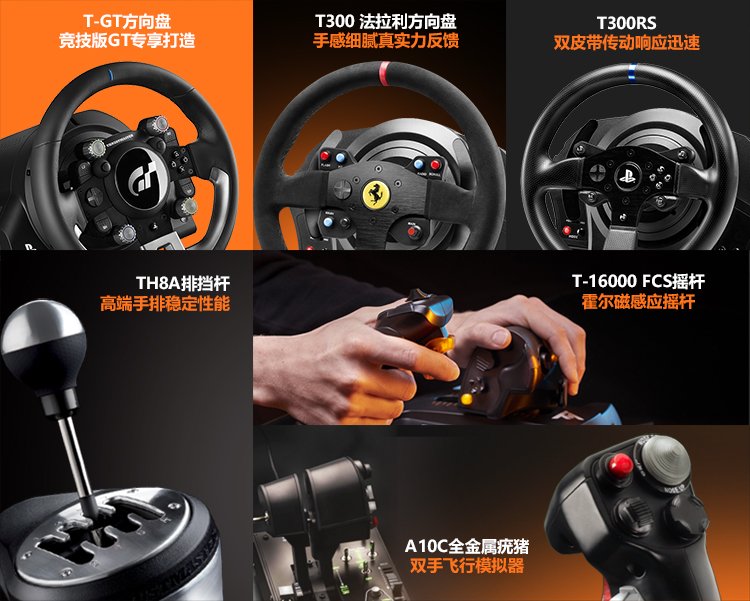 T-GT方向盘
竞技版GT专享打造

T300 法拉利方向盘
手感细腻真实力反馈

T300RS
双皮带传动响应迅速

TH8A排挡杆
高端手排稳定性能

T-16000 FCS摇杆
霍尔磁感应摇杆

A10C全金属疣猪
双手飞行模拟器