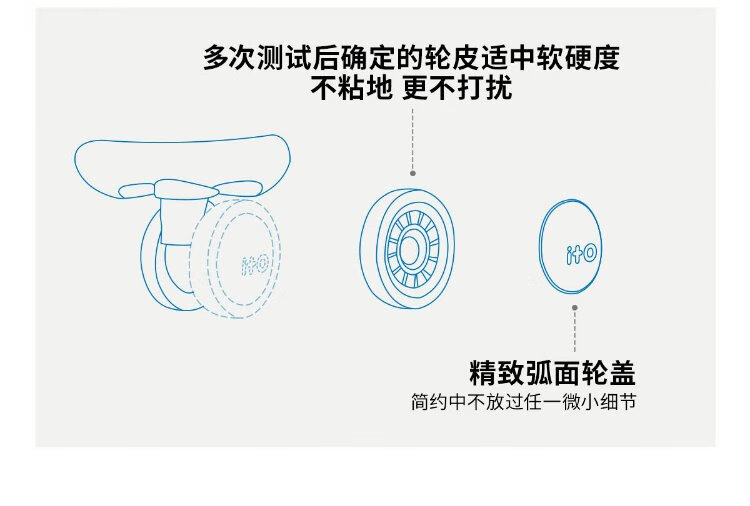 多次测试后确定的轮皮适中软硬度
不粘地 更不打扰

itO

itO

精致弧面轮盖
简约中不放过任一微小细节