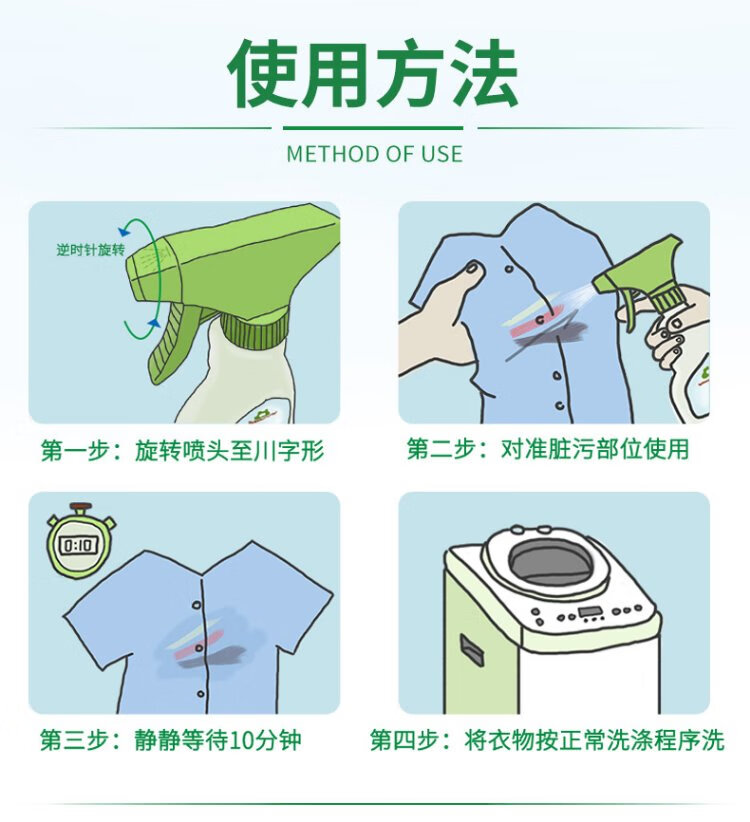 使用方法

METHOD OF USE

逆时针旋转

第一步：旋转喷头至川字形

第二步：对准脏污部位使用

0:10

第三步：静静等待10分钟

第四步：将衣物按正常洗涤程序洗