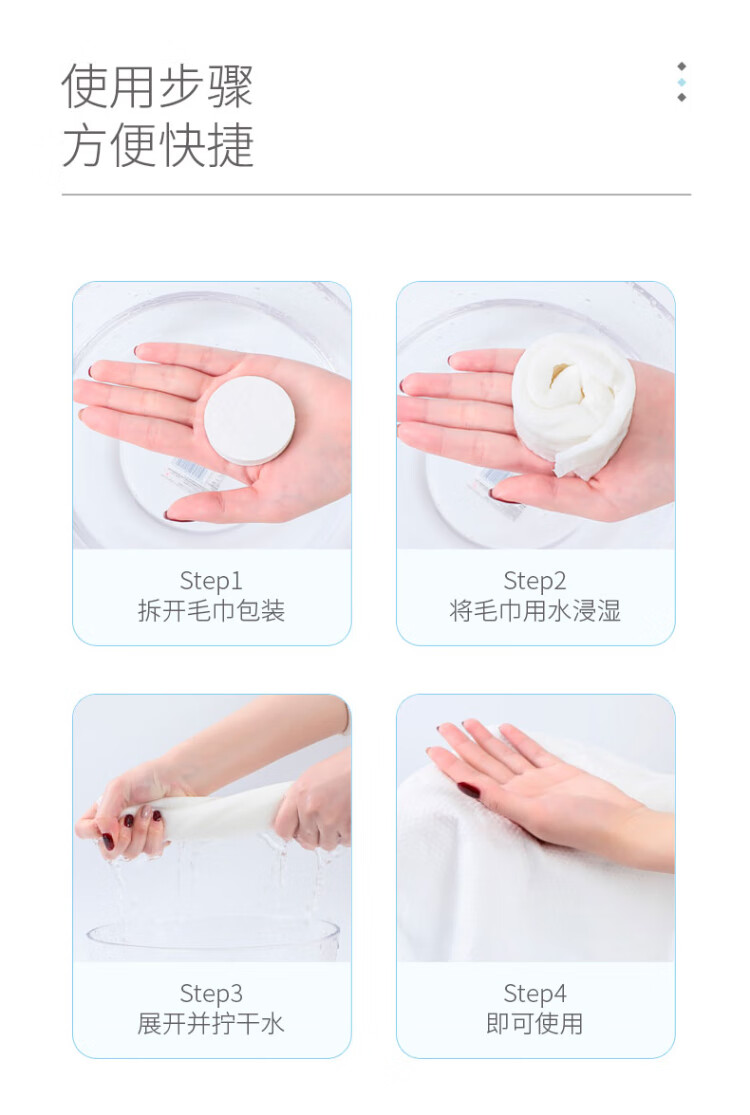 使用步骤
方便快捷

Step1
拆开毛巾包装

Step2
将毛巾用水浸湿

Step3
展开并拧干水

Step4
即可使用