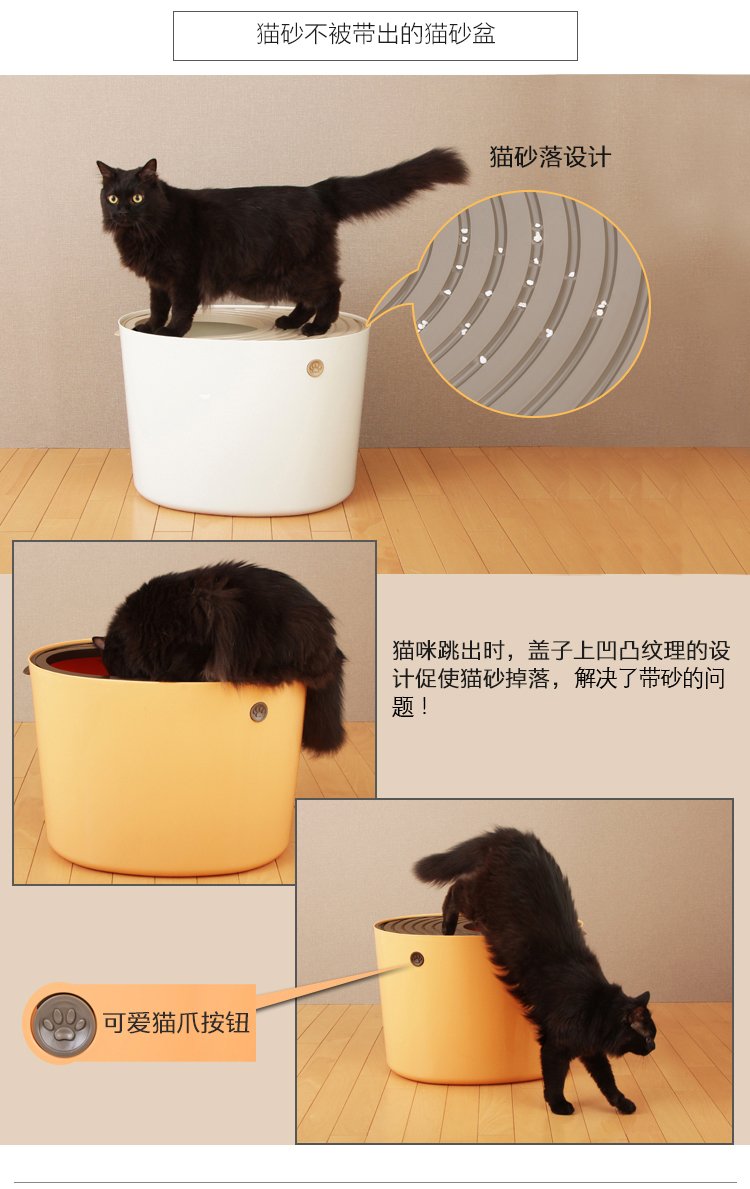 猫砂不被带出的猫砂盆

猫砂落设计

猫咪跳出时，盖子上凹凸纹理的设计促使猫砂掉落，解决了带砂的问题！

可爱猫爪按钮