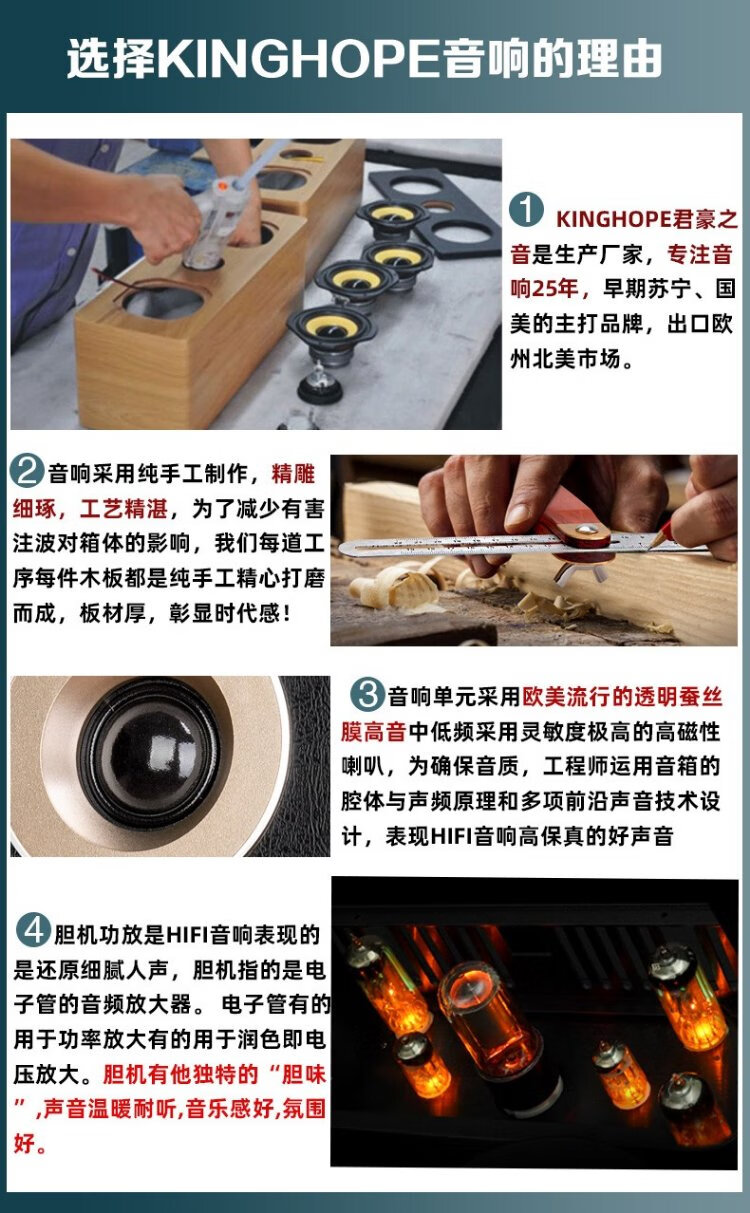 选择KINGHOPE音响的理由

1 KINGHOPE君豪之音是生产厂家，专注音响25年，早期苏宁、国美的主打品牌，出口欧州北美市场。

2 音响采用纯手工制作，精雕细琢，工艺精湛，为了减少有害注波对箱体的影响，我们每道工序每件木板都是纯手工精心打磨而成，板材厚，彰显时代感！

3 音响单元采用欧美流行的透明蚕丝膜高音中低频采用灵敏度极高的高磁性喇叭，为确保音质，工程师运用音箱的腔体与声频原理和多项前沿声音技术设计，表现HIFI音响高保真的好声音

4 胆机功放是HIFI音响表现的是还原细腻人声，胆机指的是电子管的音频放大器。 电子管有的用于功率放大有的用于润色即电压放大。胆机有他独特的“胆味”,声音温暖耐听,音乐感好,氛围好。