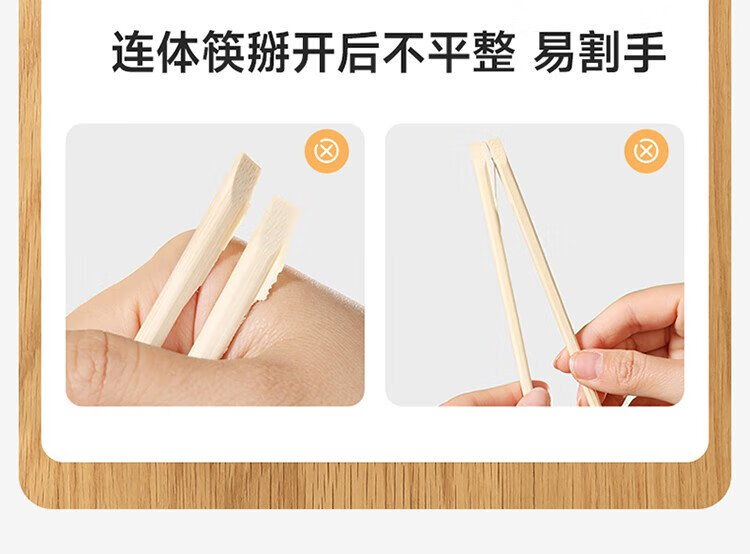 连体筷掰开后不平整 易割手