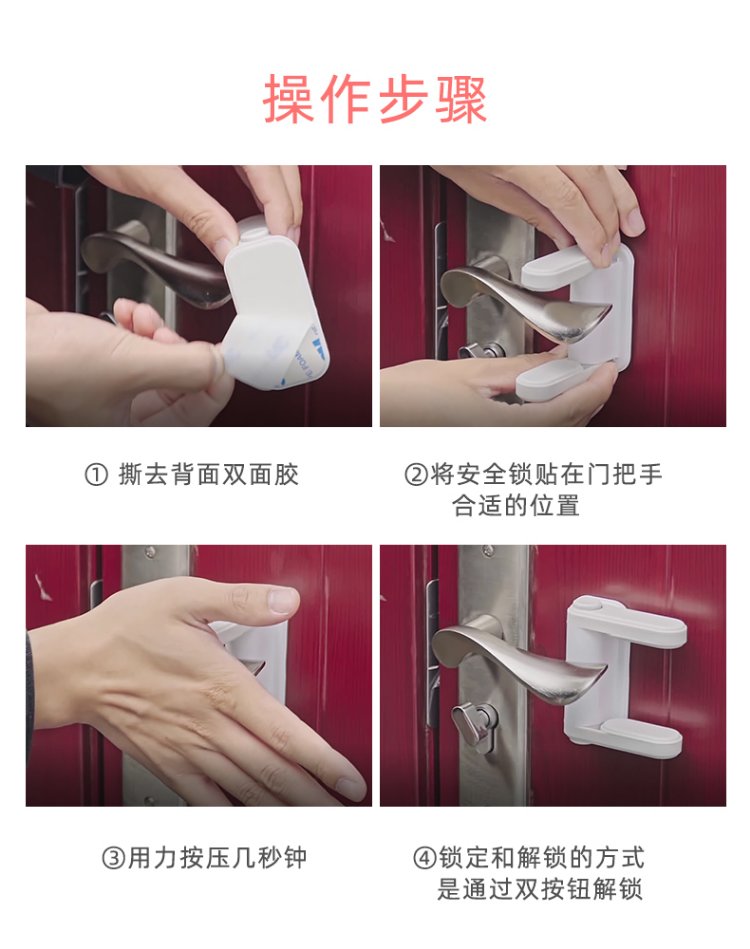 操作步骤

① 撕去背面双面胶

②将安全锁贴在门把手合适的位置

③用力按压几秒钟

④锁定和解锁的方式是通过双按钮解锁