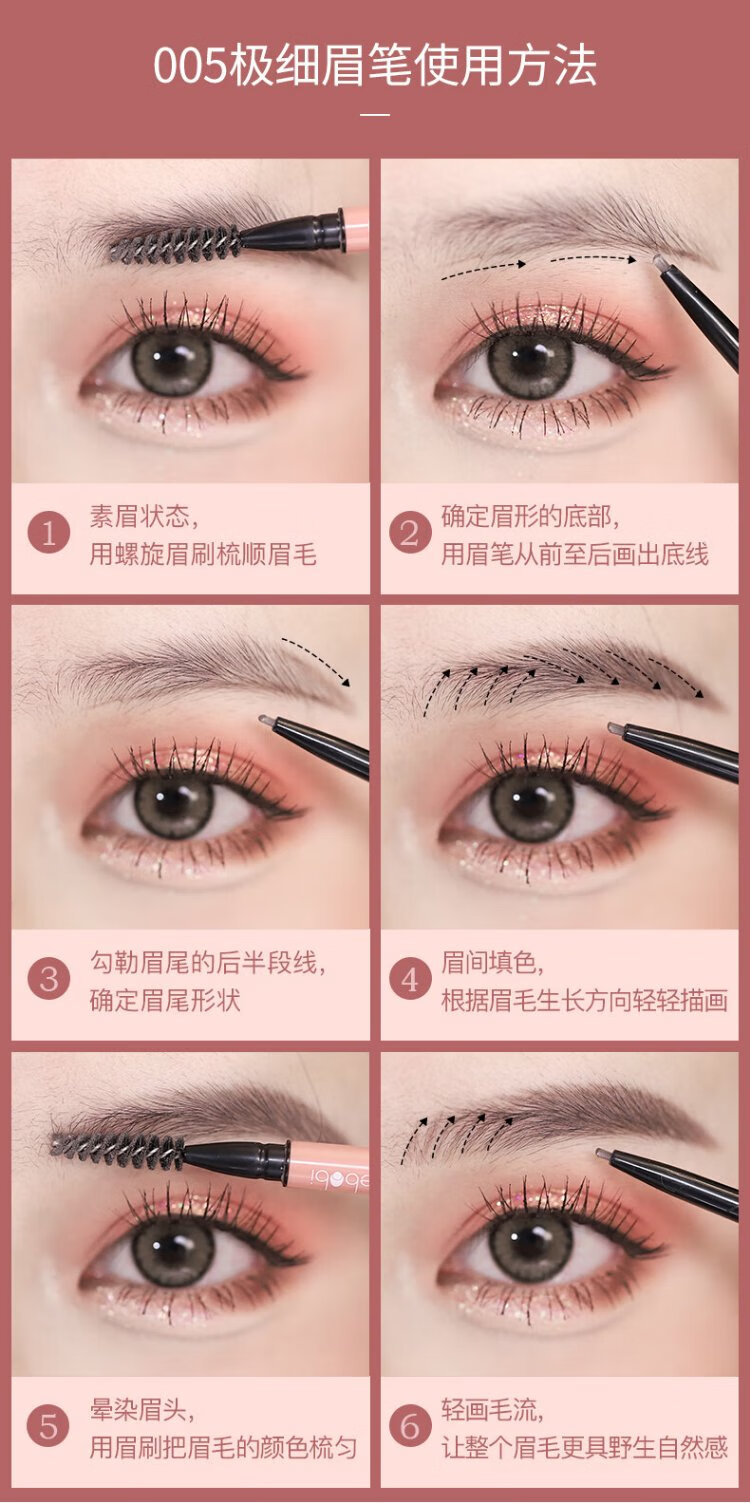 005极细眉笔使用方法

1 素眉状态，用螺旋眉刷梳顺眉毛

2 确定眉形的底部，用眉笔从前至后画出底线

3 勾勒眉尾的后半段线，确定眉尾形状

4 眉间填色，根据眉毛生长方向轻轻描画

5 晕染眉头，用眉刷把眉毛的颜色梳匀

6 轻画毛流，让整个眉毛更具野生自然感