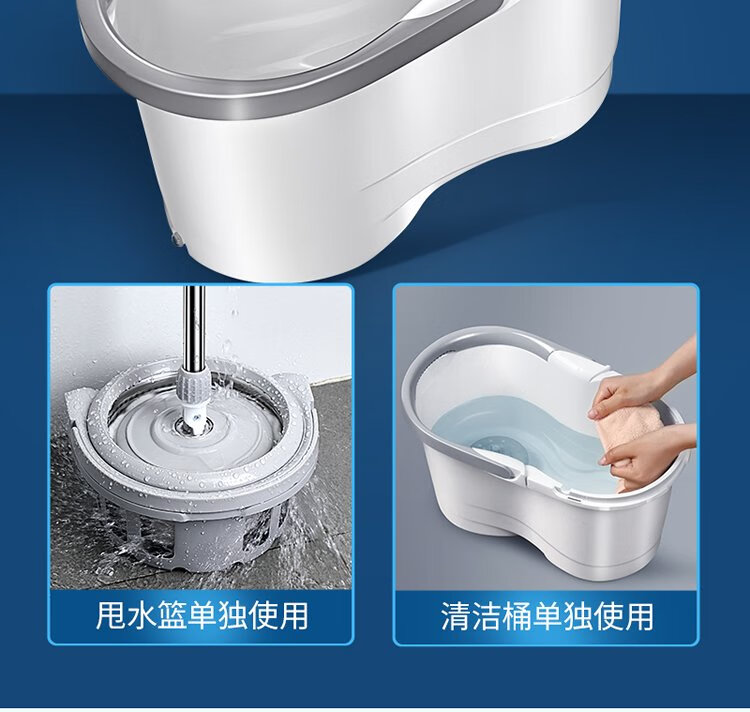 甩水篮单独使用

清洁桶单独使用