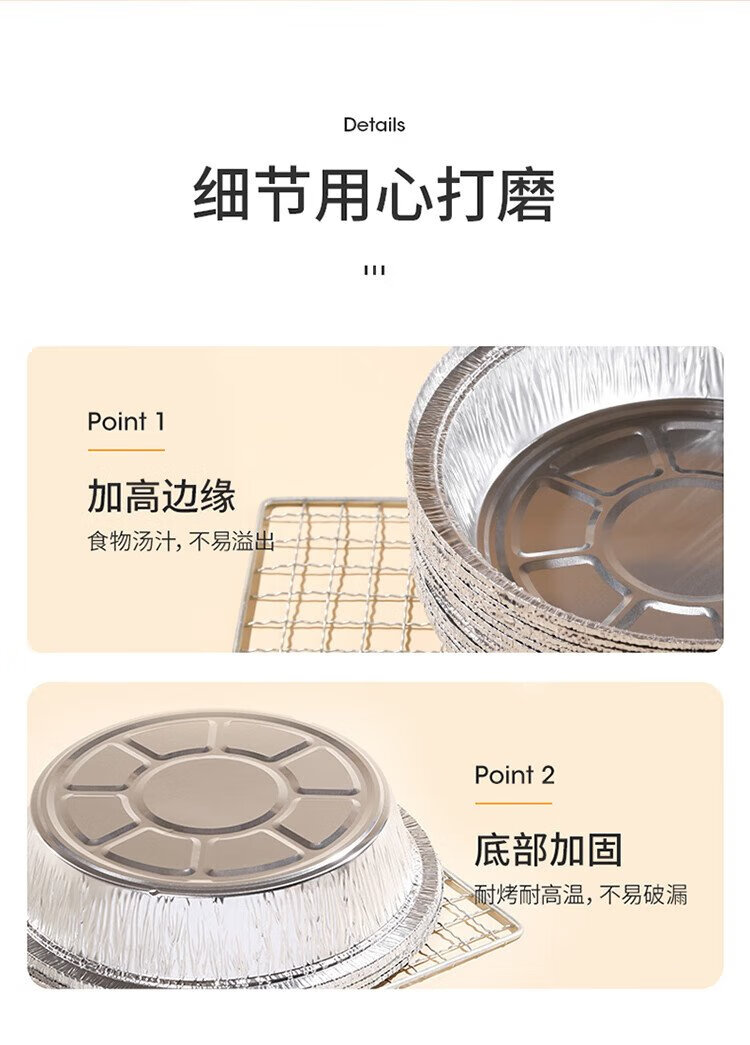 Details

细节用心打磨

Point 1

加高边缘

食物汤汁，不易溢出

Point 2

底部加固

耐烤耐高温，不易破漏