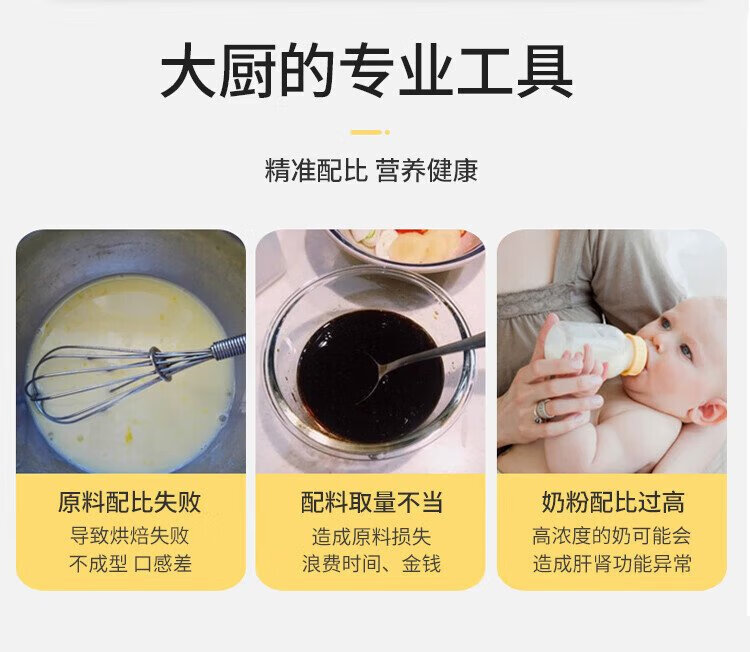 大厨的专业工具

精准配比 营养健康

原料配比失败
导致烘焙失败
不成型 口感差

配料取量不当
造成原料损失
浪费时间、金钱

奶粉配比过高
高浓度的奶可能会
造成肝肾功能异常